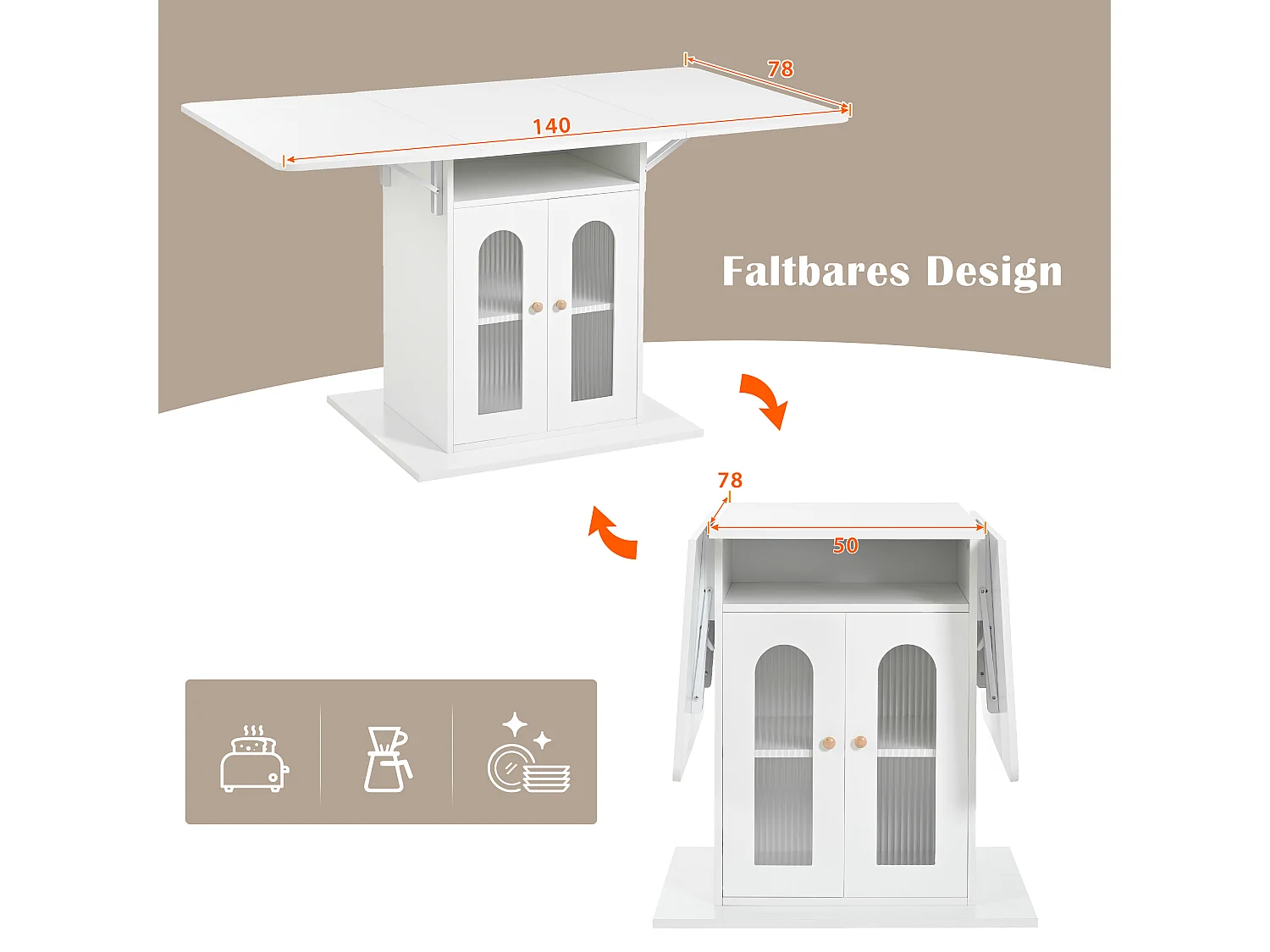 78

140

Faltbares Design

78

50