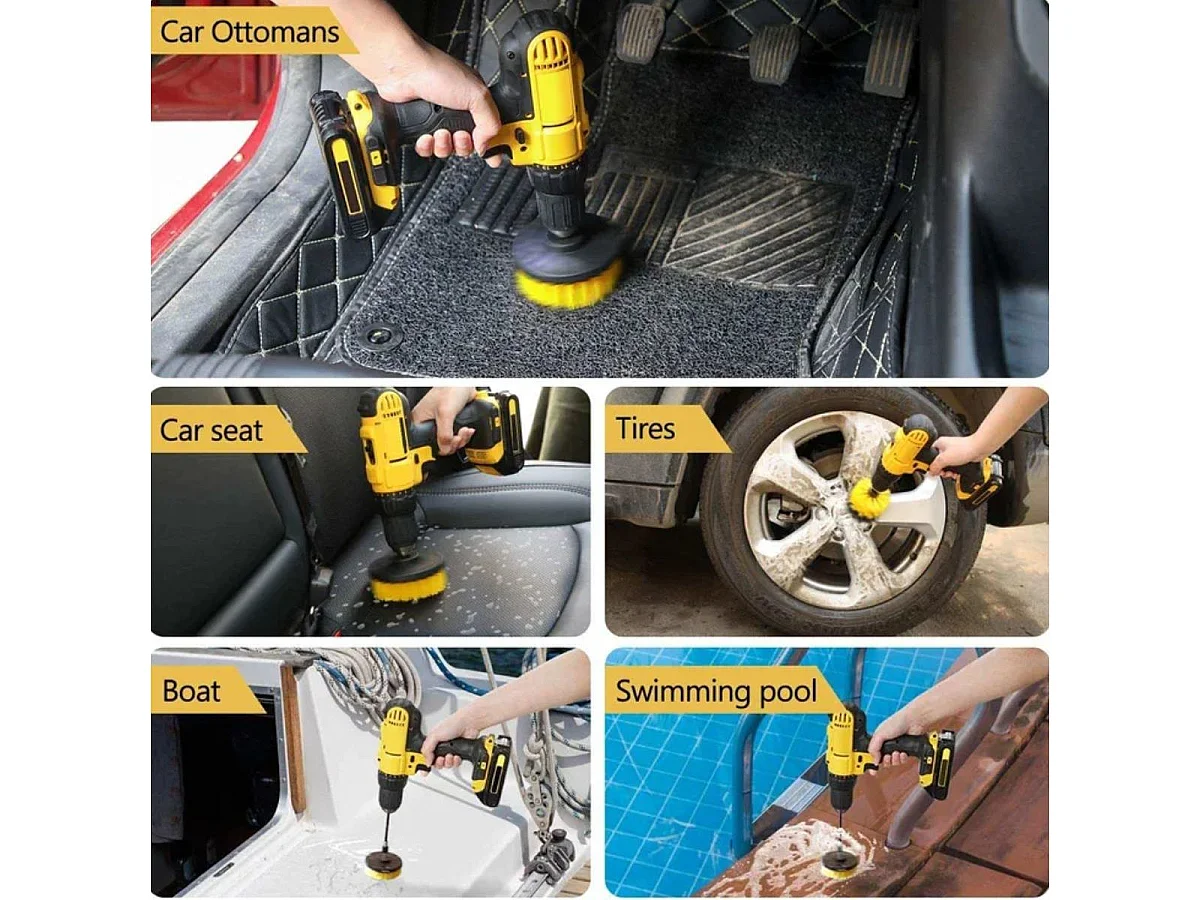 Car Ottomans

Car seat

Tires

Boat

Swimming pool