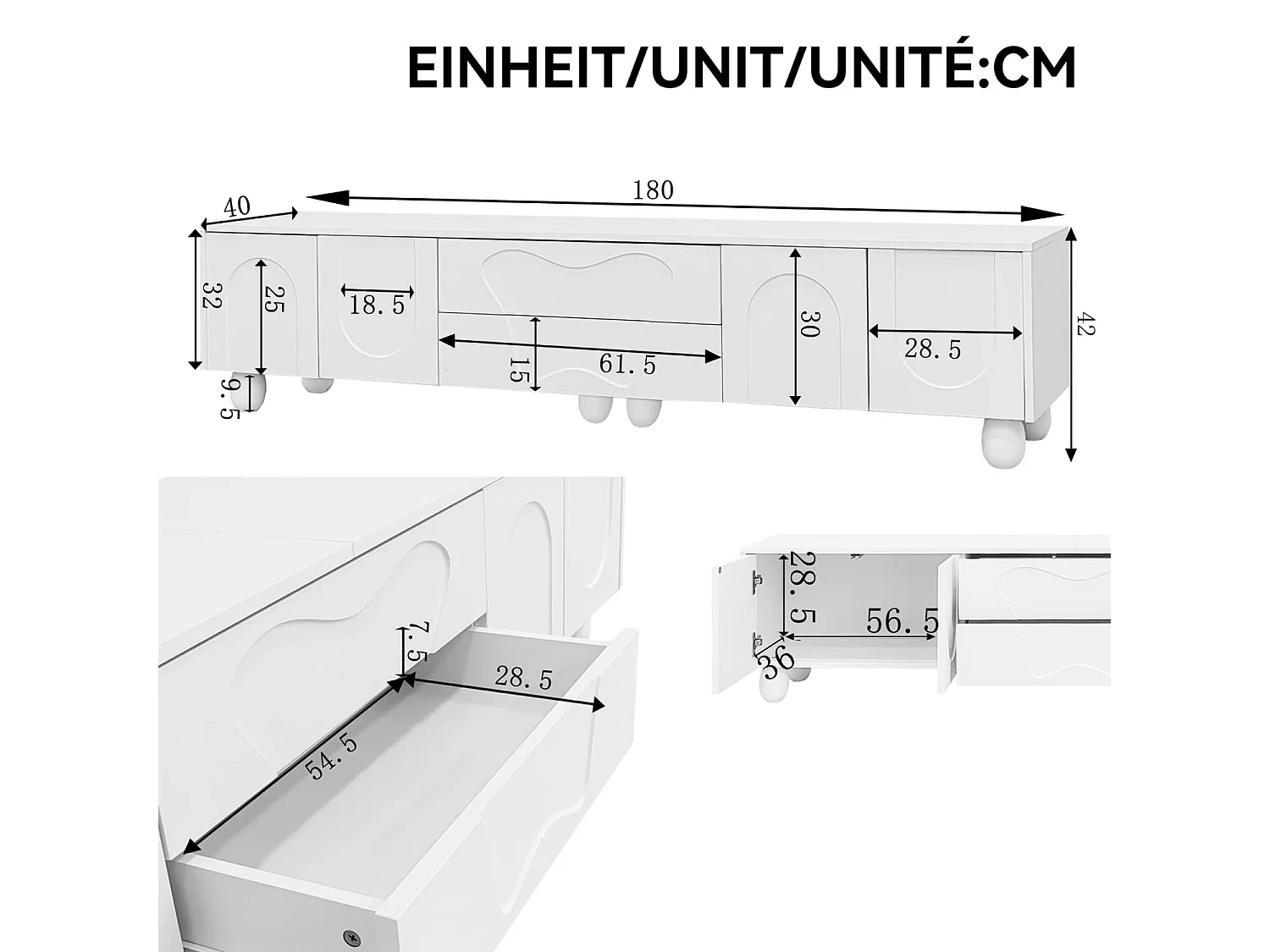 EINHEIT/UNIT/UNITÉ:CM

40

180

32

25

18.5

15

61.5

30

28.5

42

9.5

7.5

28.5

54.5

28.5

56.5

36