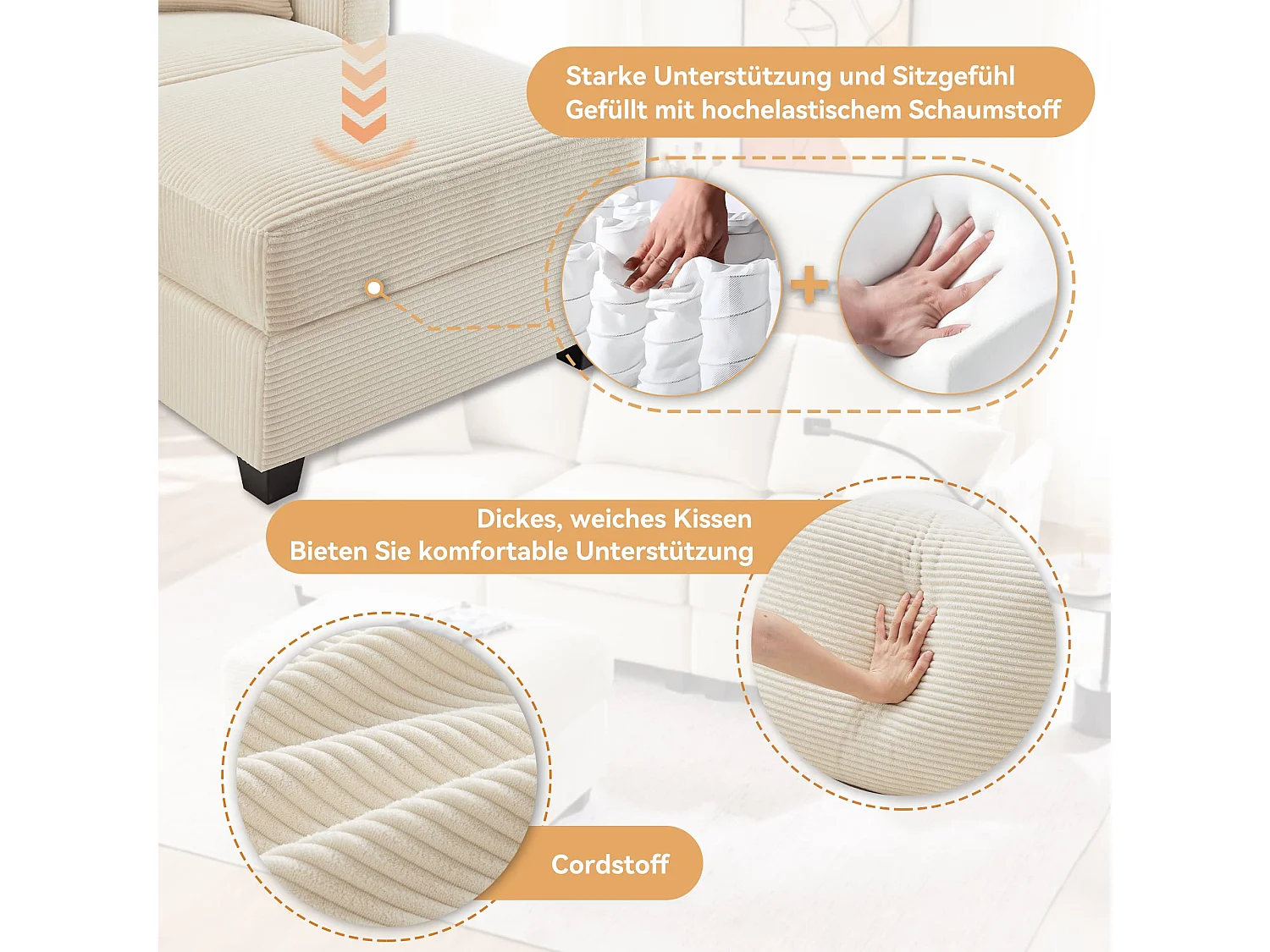 Starke Unterstützung und Sitzgefühl
Gefüllt mit hochelastischem Schaumstoff

Dickes, weiches Kissen
Bieten Sie komfortable Unterstützung

Cordstoff