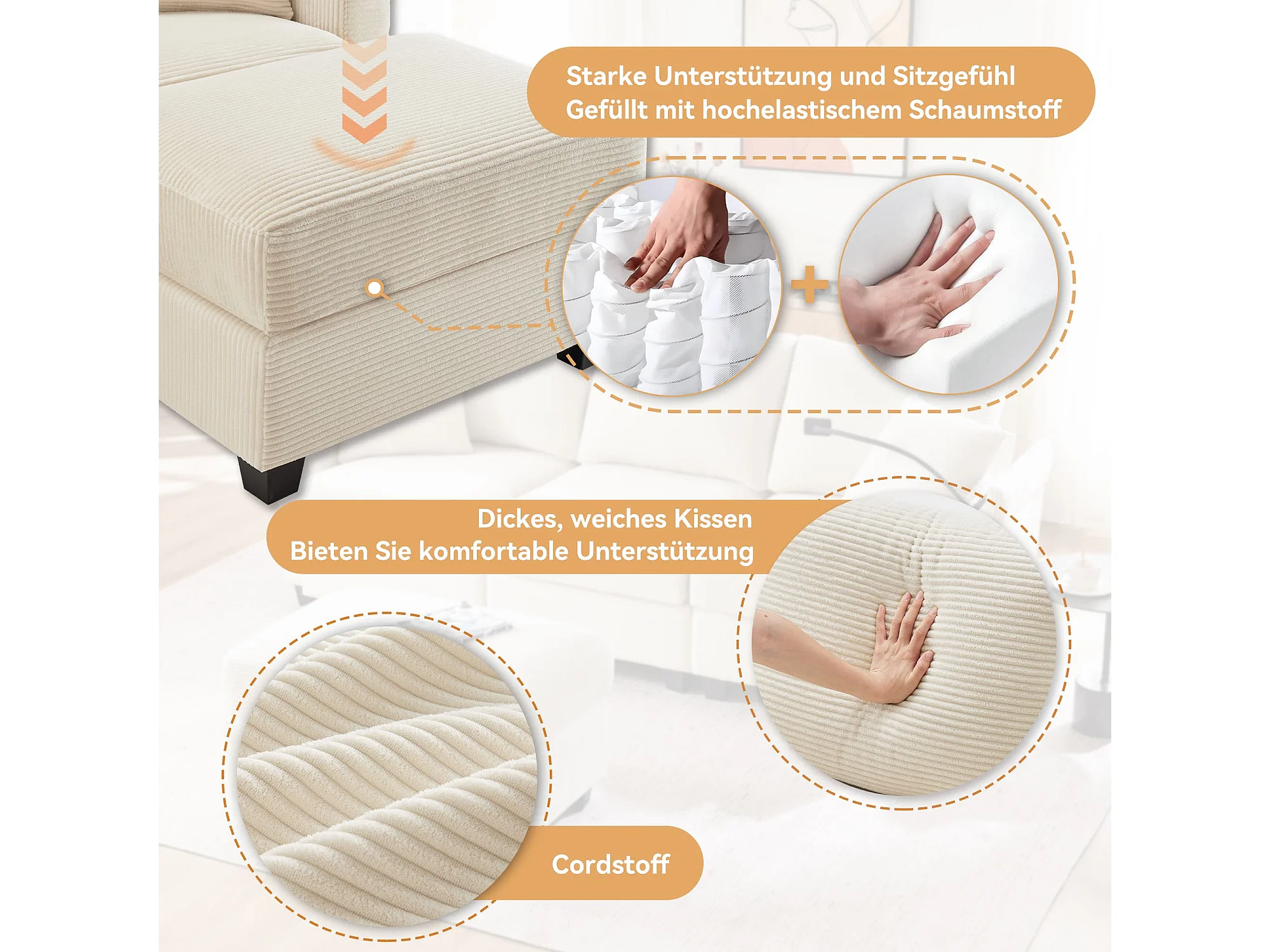 Starke Unterstützung und Sitzgefühl
Gefüllt mit hochelastischem Schaumstoff

Dickes, weiches Kissen
Bieten Sie komfortable Unterstützung

Cordstoff