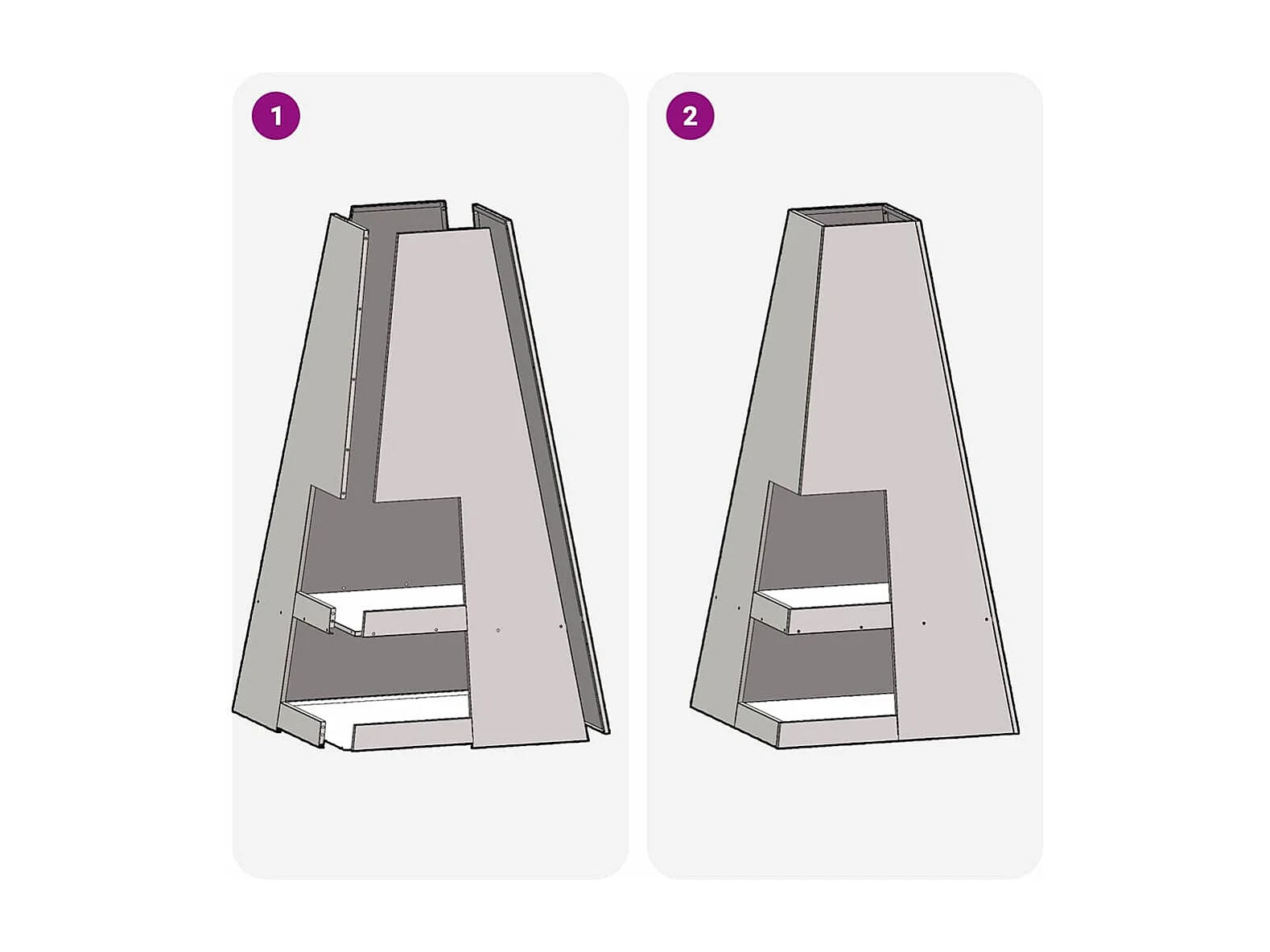 1

2