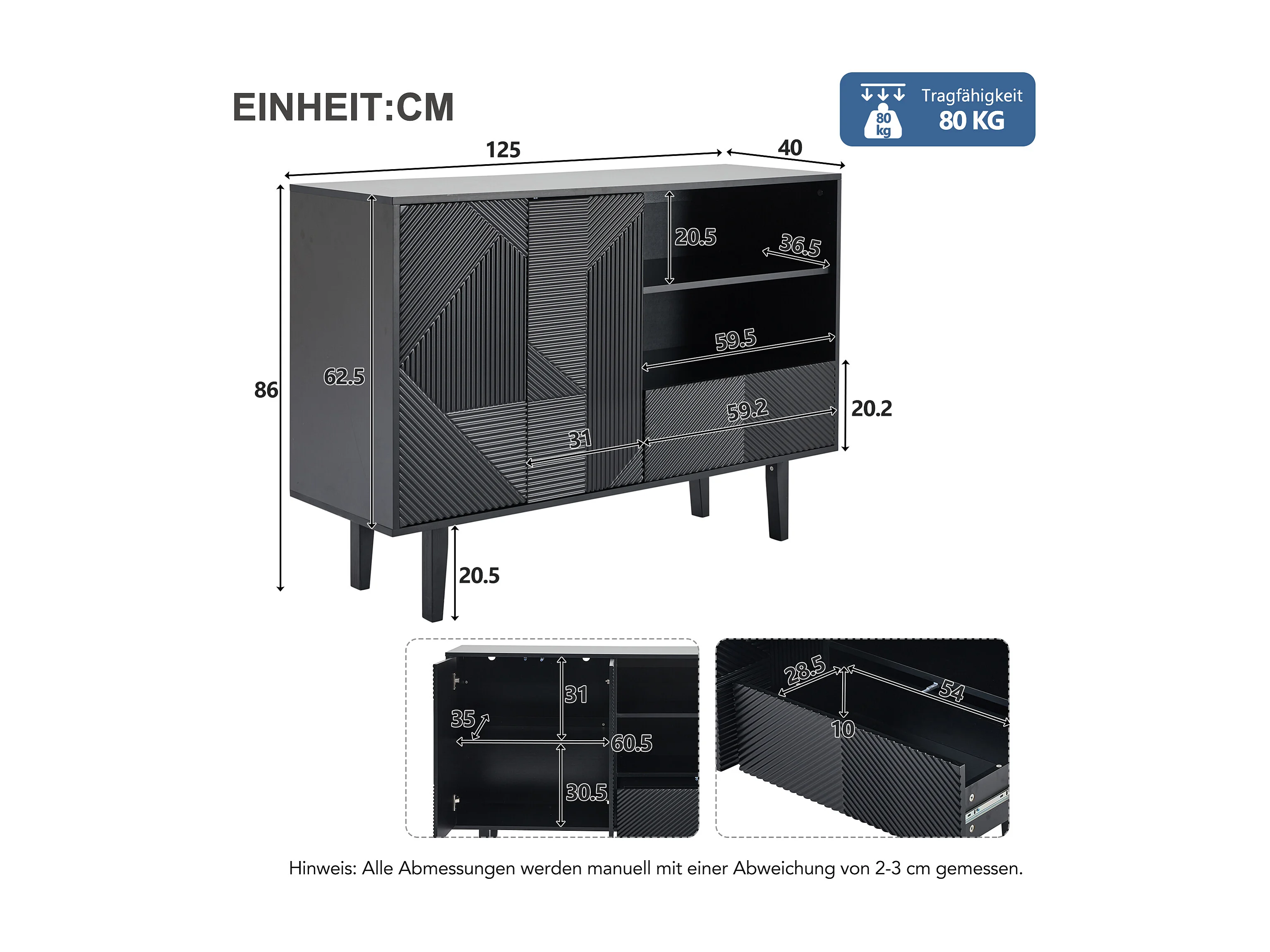 EINHEIT:CM

80 kg

Tragfähigkeit
80 KG

125
40
86
62.5
20.5
36.5
59.5
59.2
20.2
31
20.5

31
35
60.5
30.5

28.5
54
10

Hinweis: Alle Abmessungen werden manuell mit einer Abweichung von 2-3 cm gemessen.