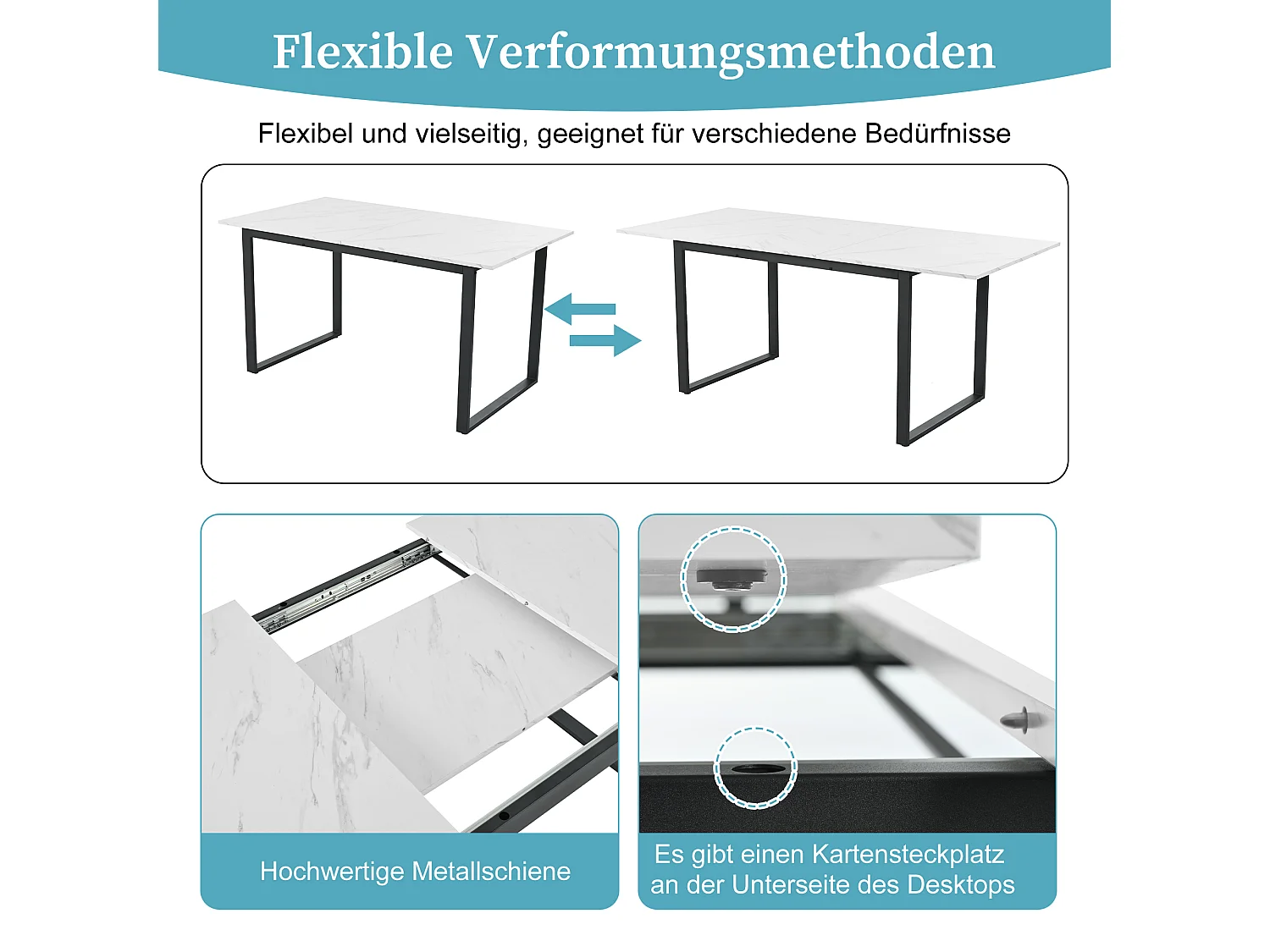 Flexible Verformungsmethoden

Flexibel und vielseitig, geeignet für verschiedene Bedürfnisse

Hochwertige Metallschiene

Es gibt einen Kartensteckplatz an der Unterseite des Desktops