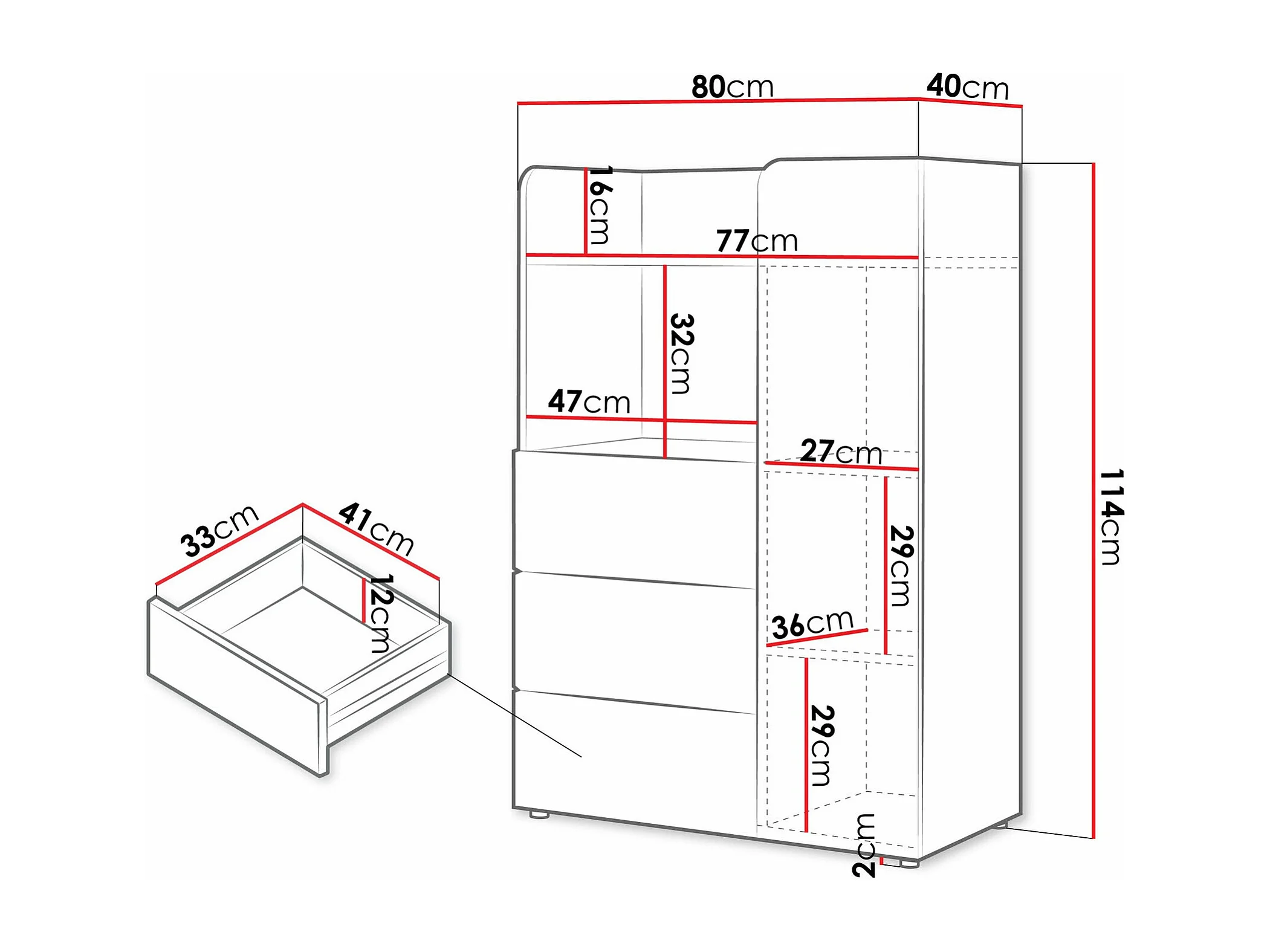 80cm
40cm
16cm
77cm
32cm
47cm
27cm
114cm
33cm
41cm
12cm
29cm
36cm
29cm
2cm