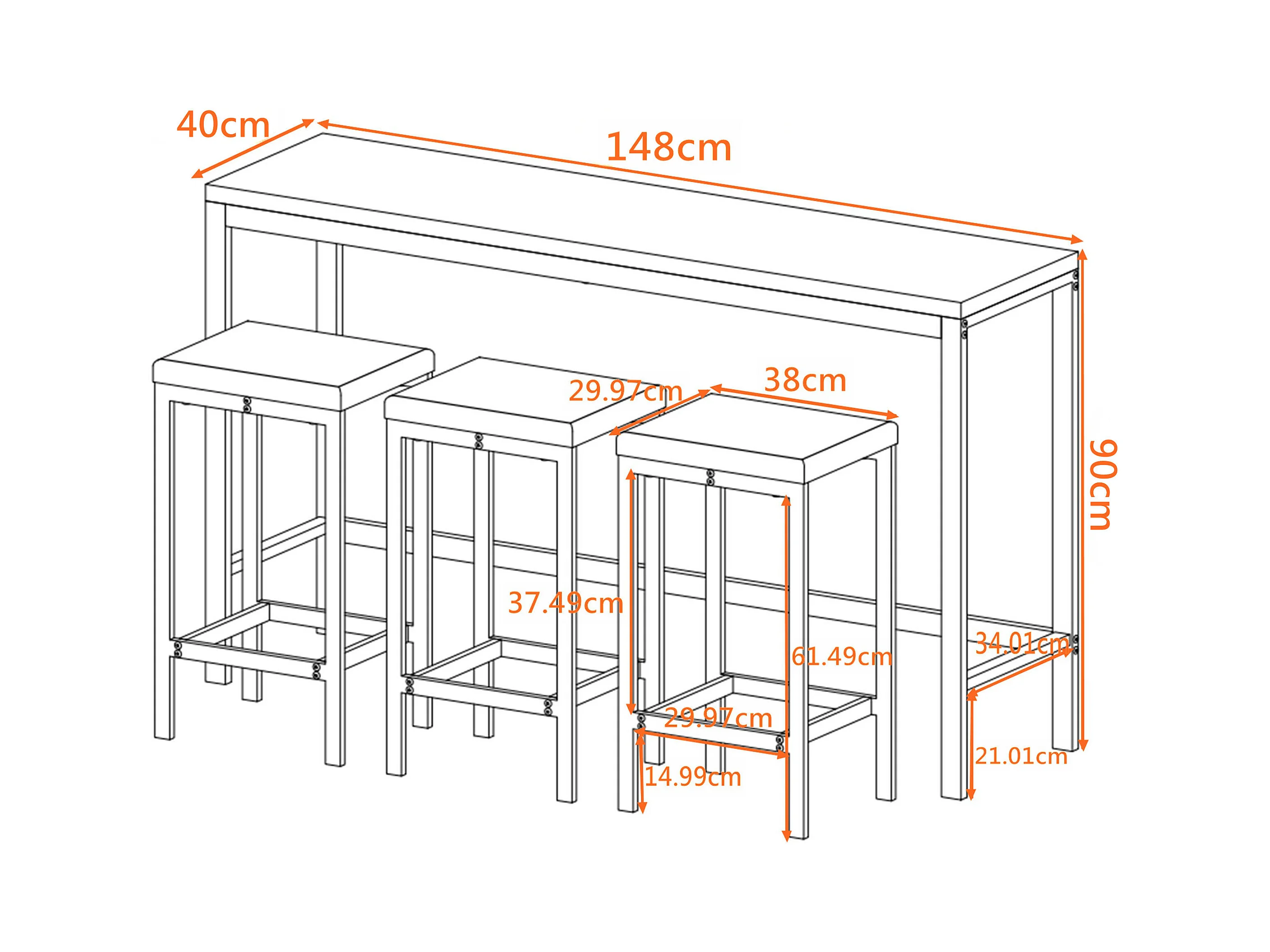 40cm
148cm
29.97cm
38cm
90cm
37.49cm
61.49cm
34.01cm
29.97cm
14.99cm
21.01cm