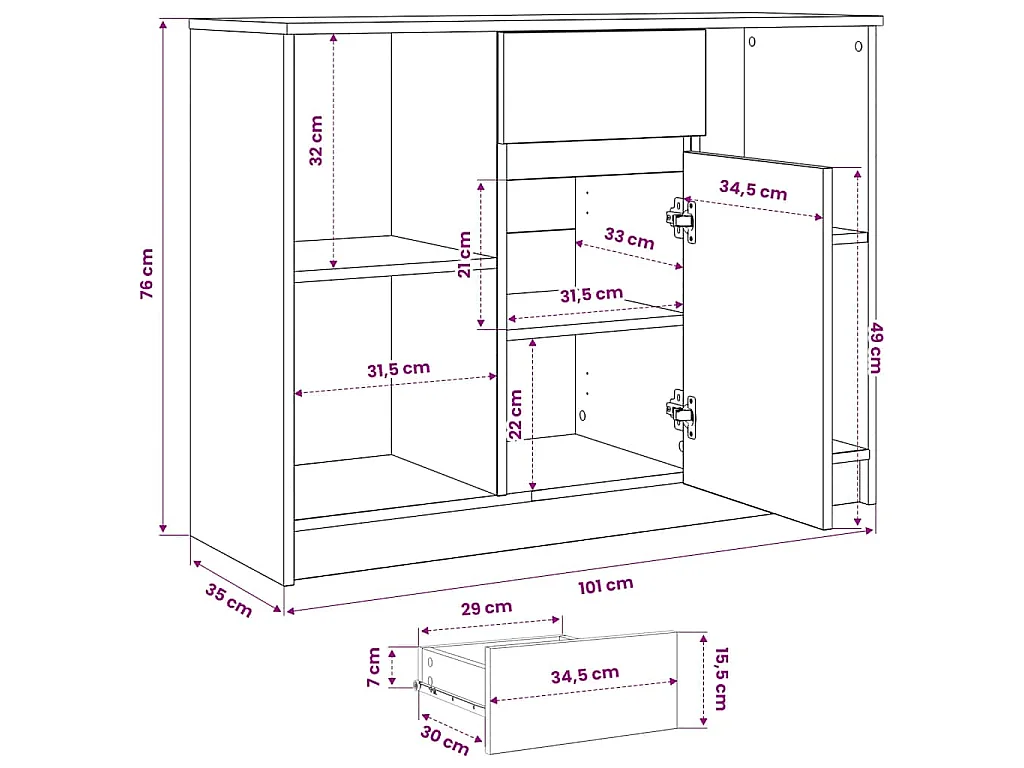 76 cm
32 cm
21 cm
34,5 cm
33 cm
31,5 cm
31,5 cm
22 cm
49 cm
35 cm
101 cm
29 cm
7 cm
34,5 cm
15,5 cm
30 cm