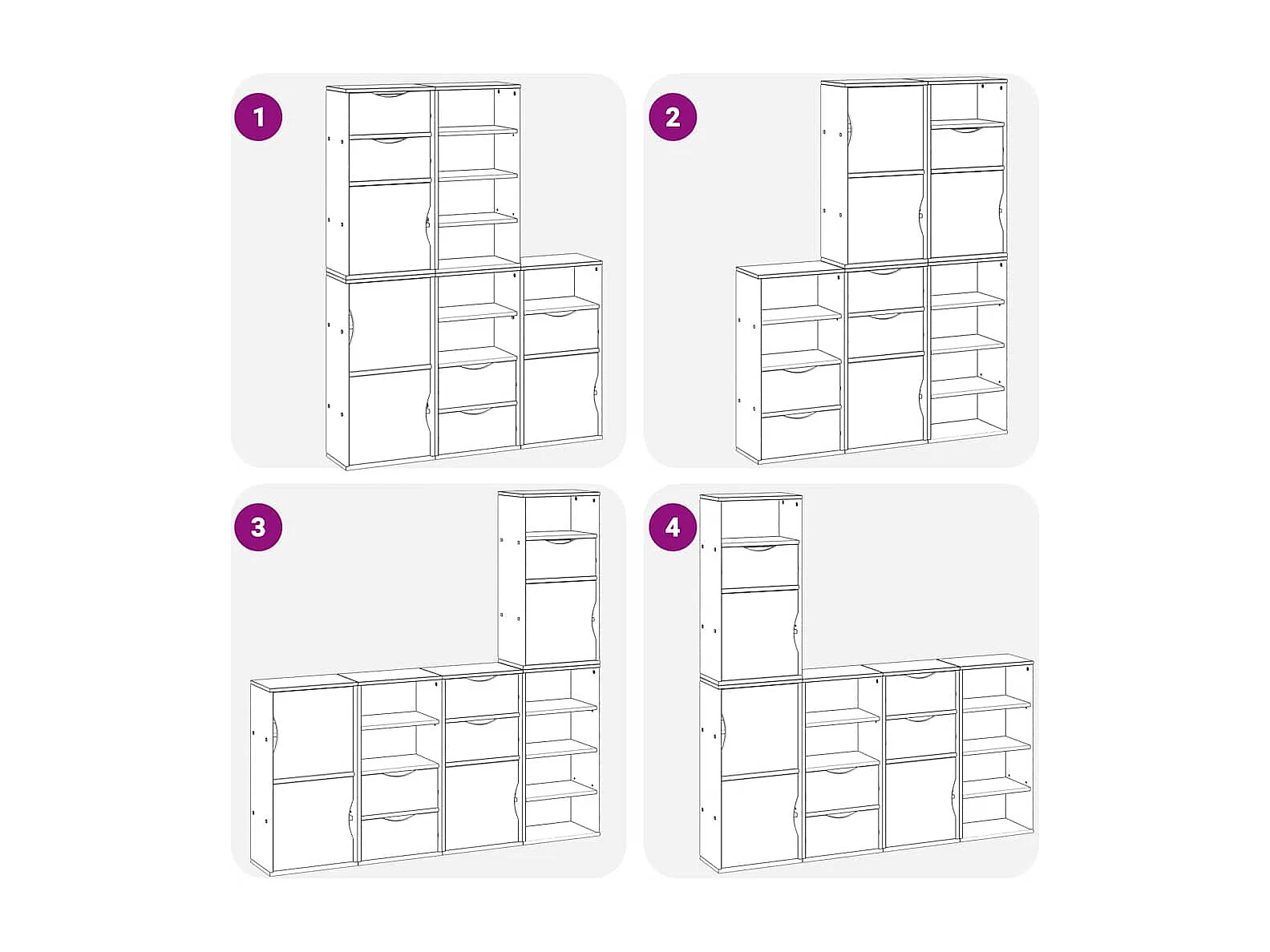 1

2

3

4