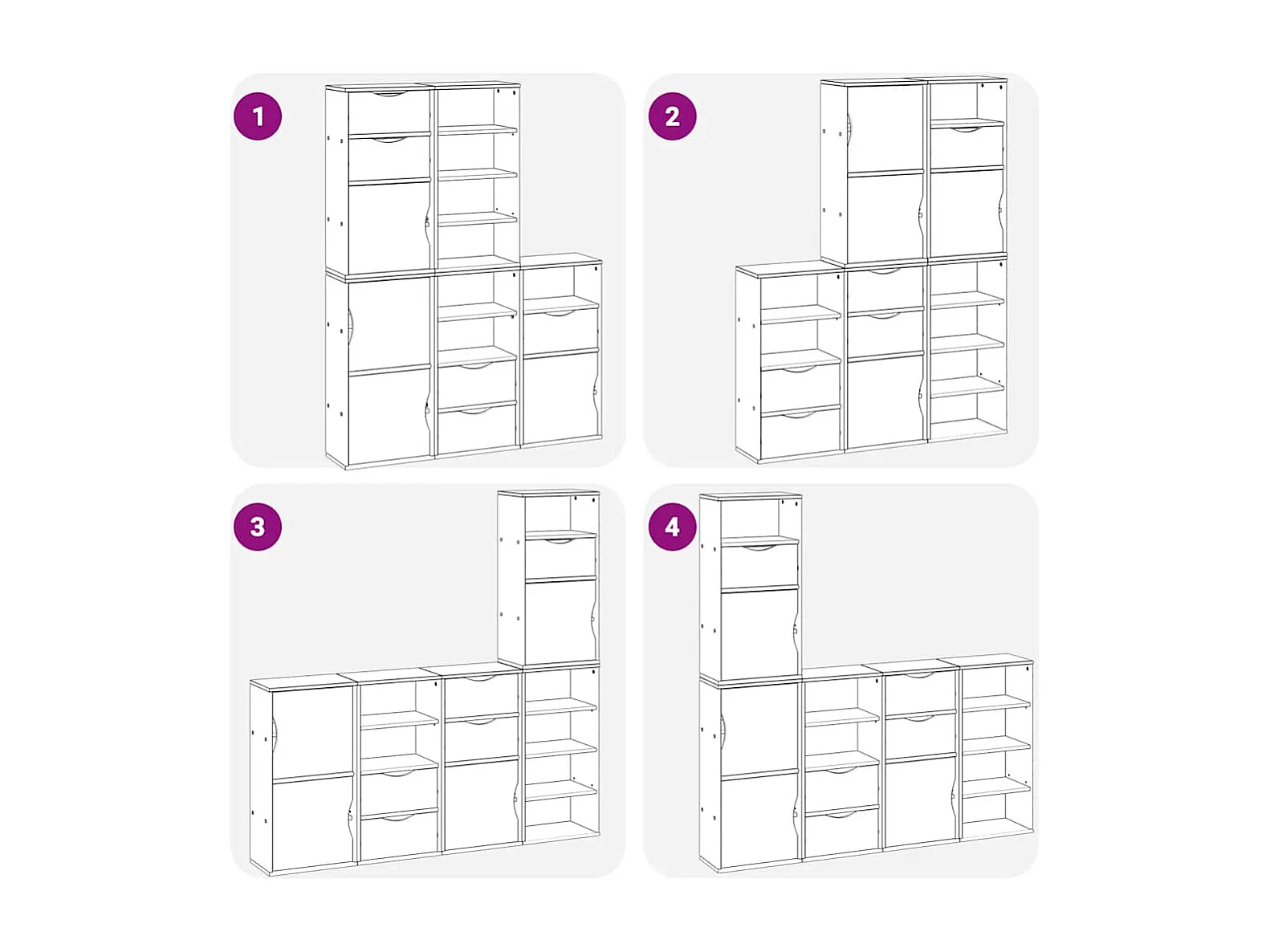 1

2

3

4