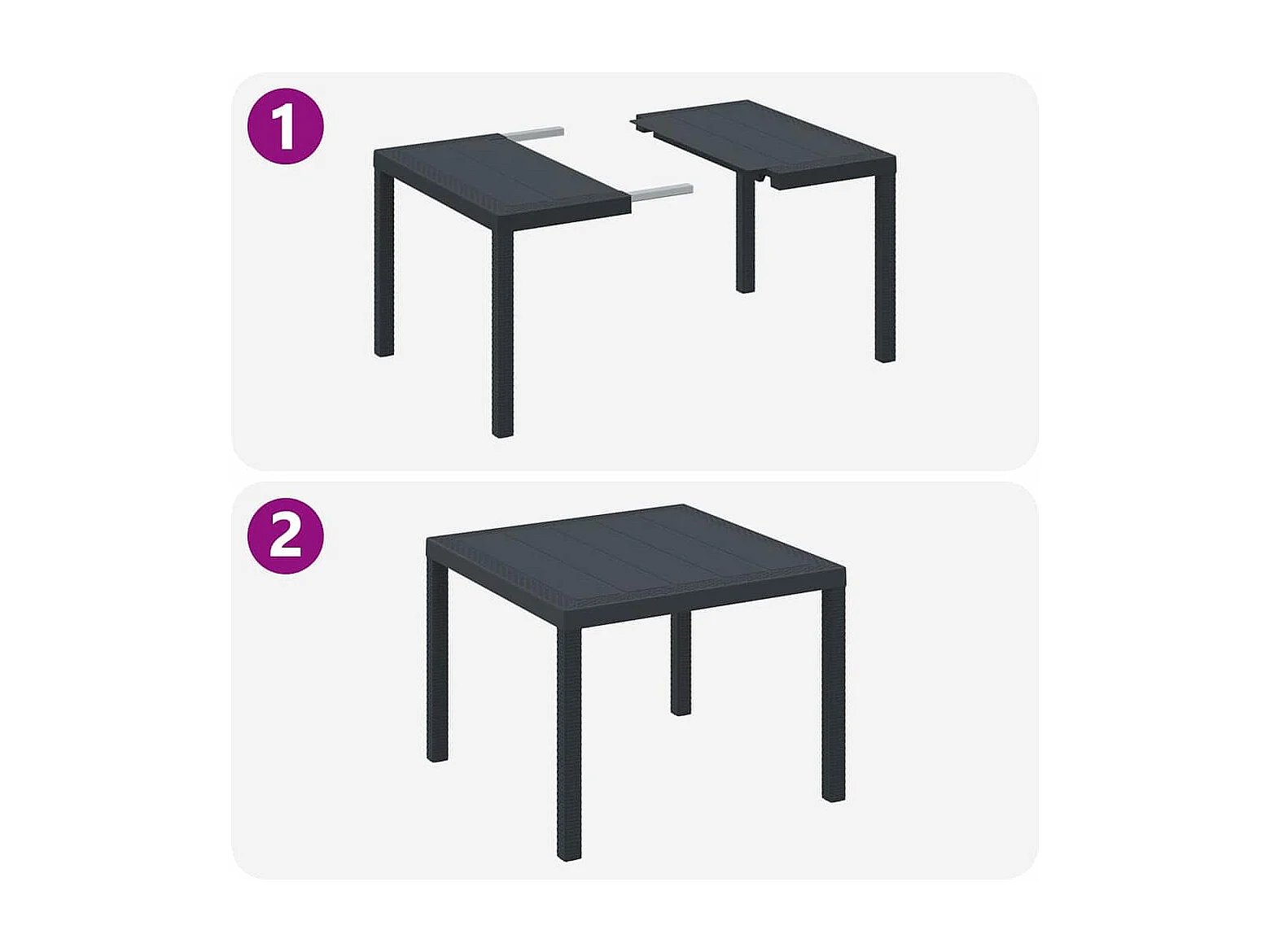 1

2