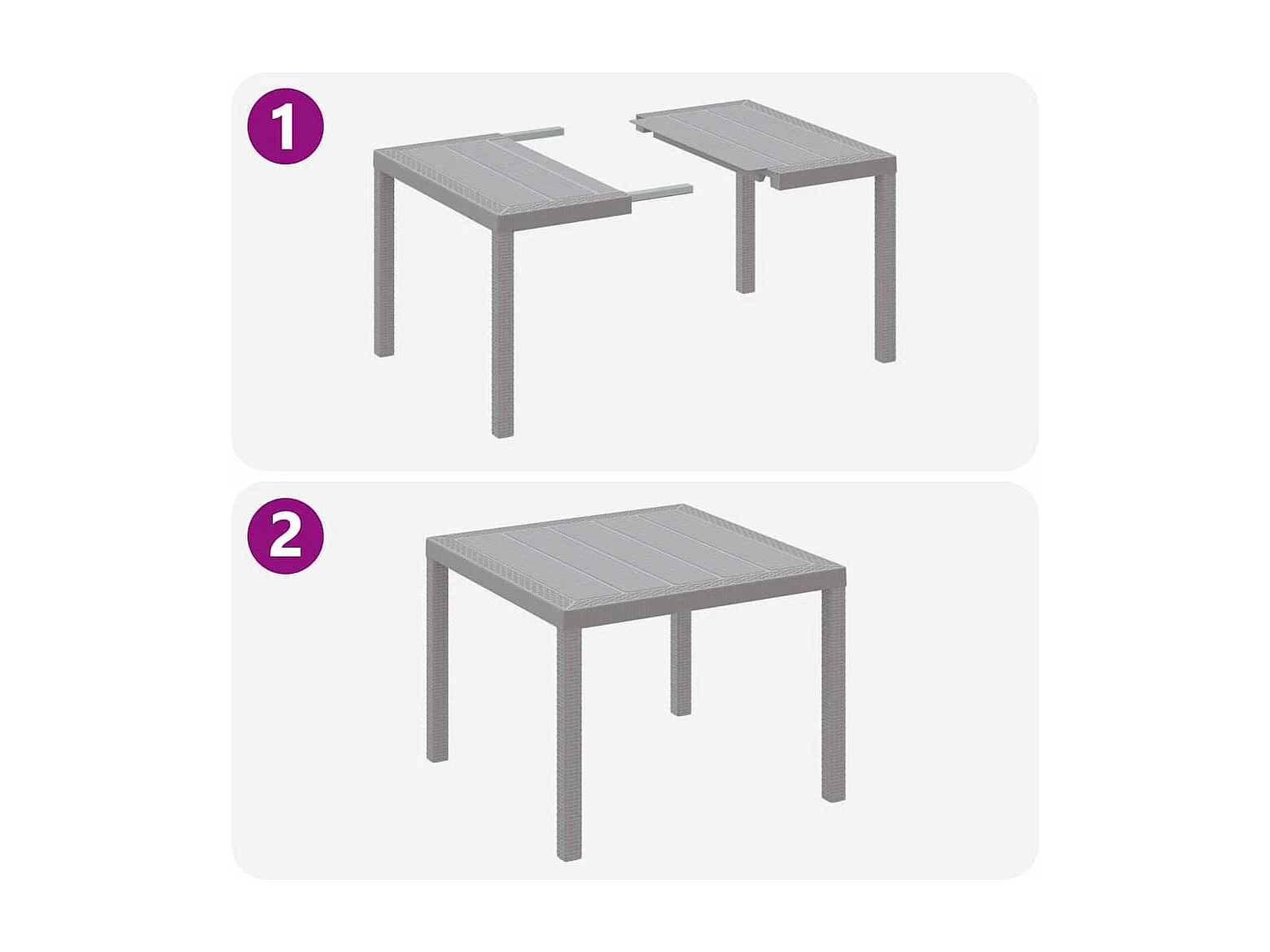 1

2