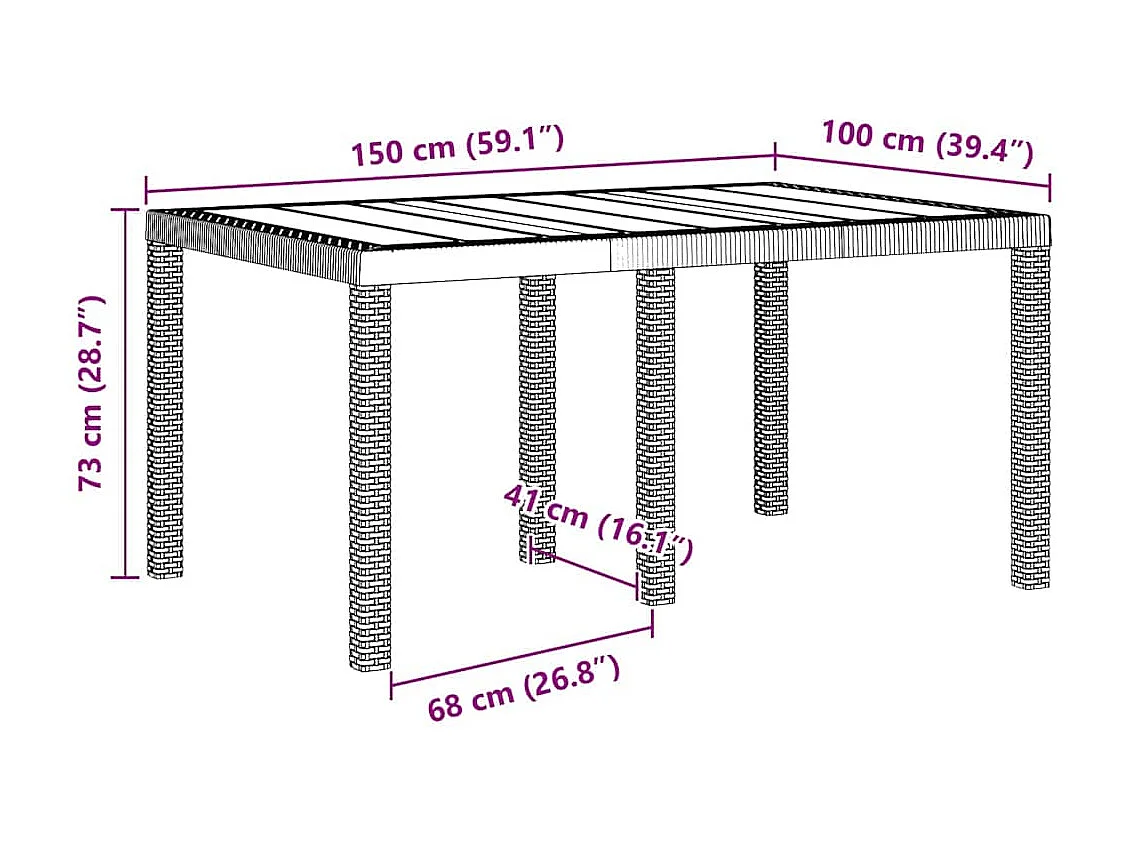 150 cm (59.1″)
100 cm (39.4″)
73 cm (28.7″)
41 cm (16.1″)
68 cm (26.8″)