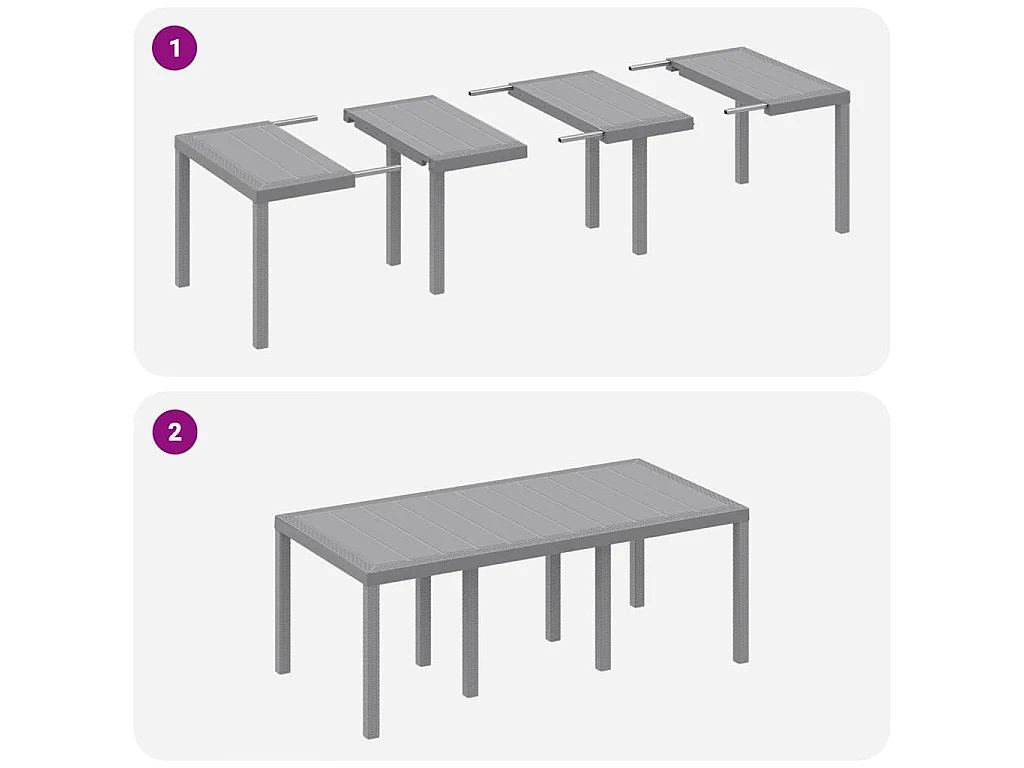 1

2