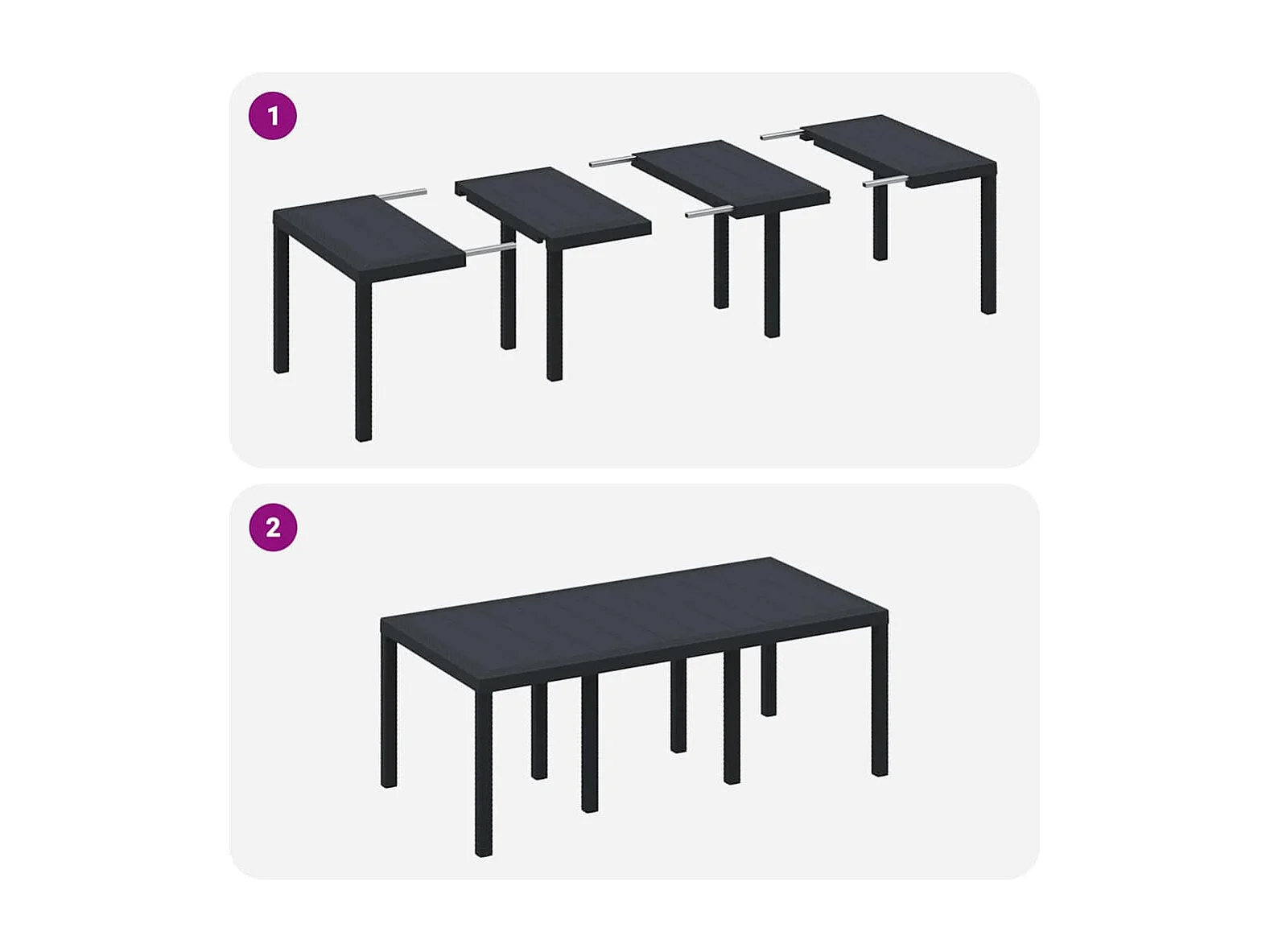 1

2