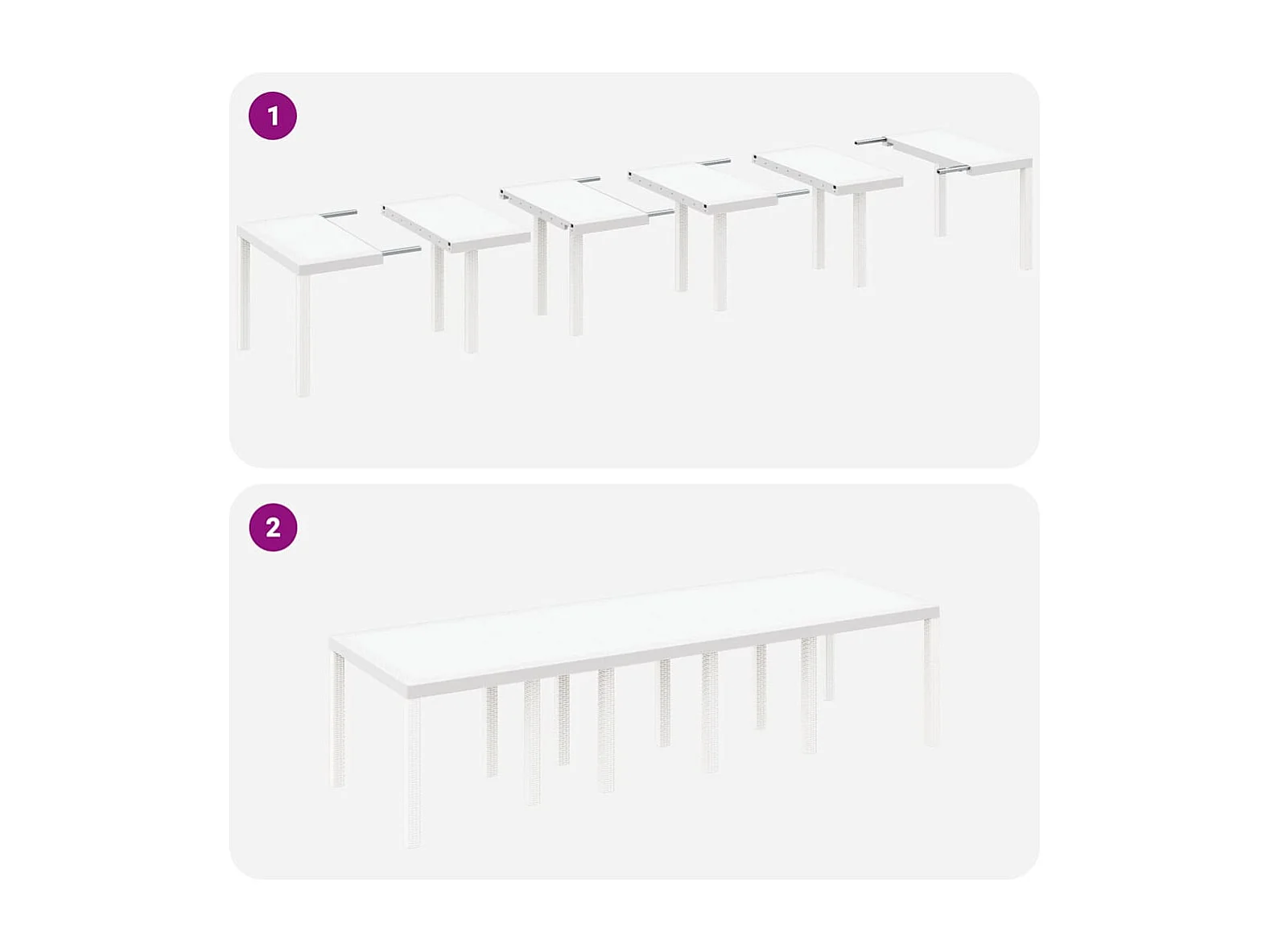 1

2