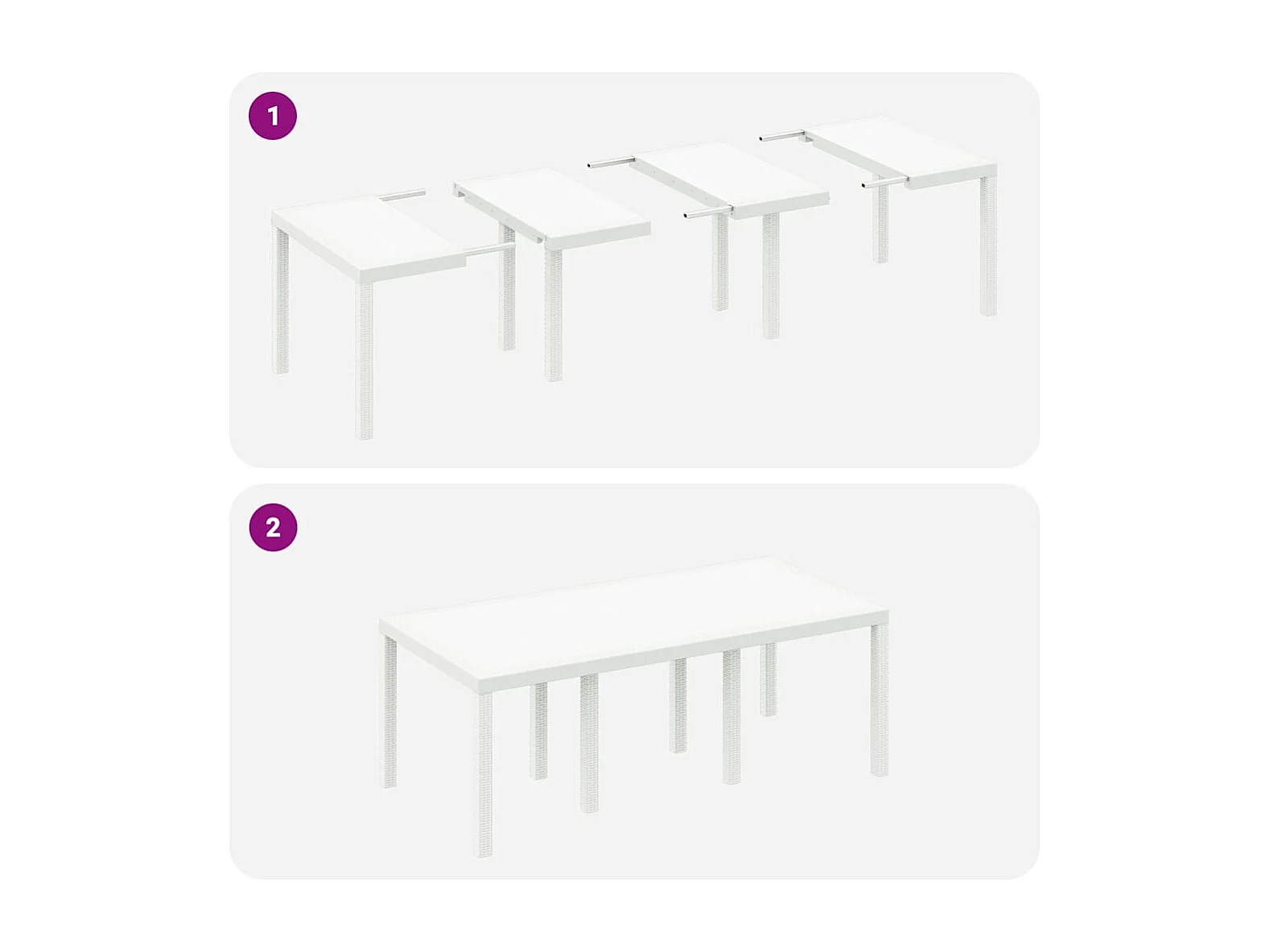 1

2