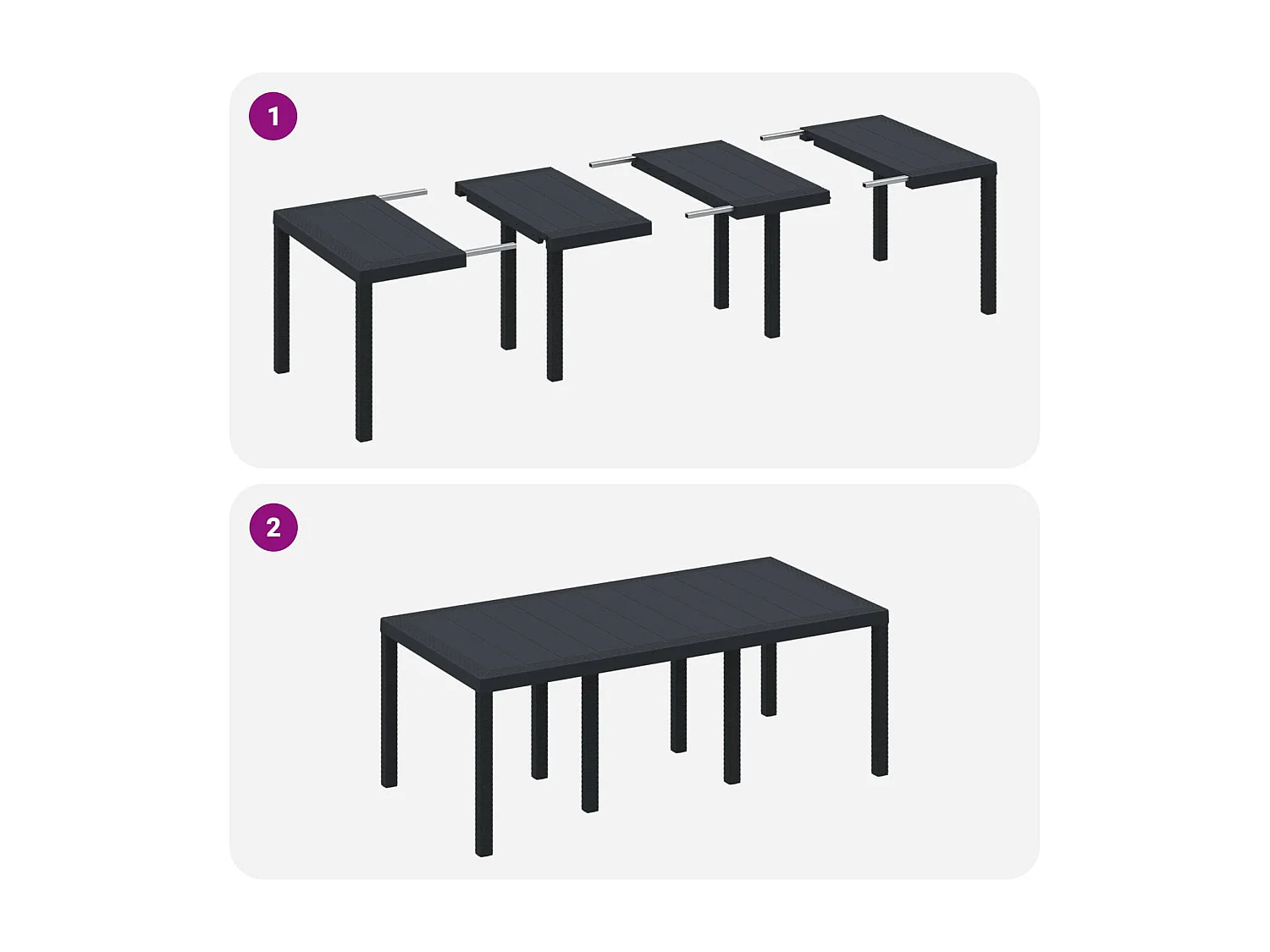 1

2