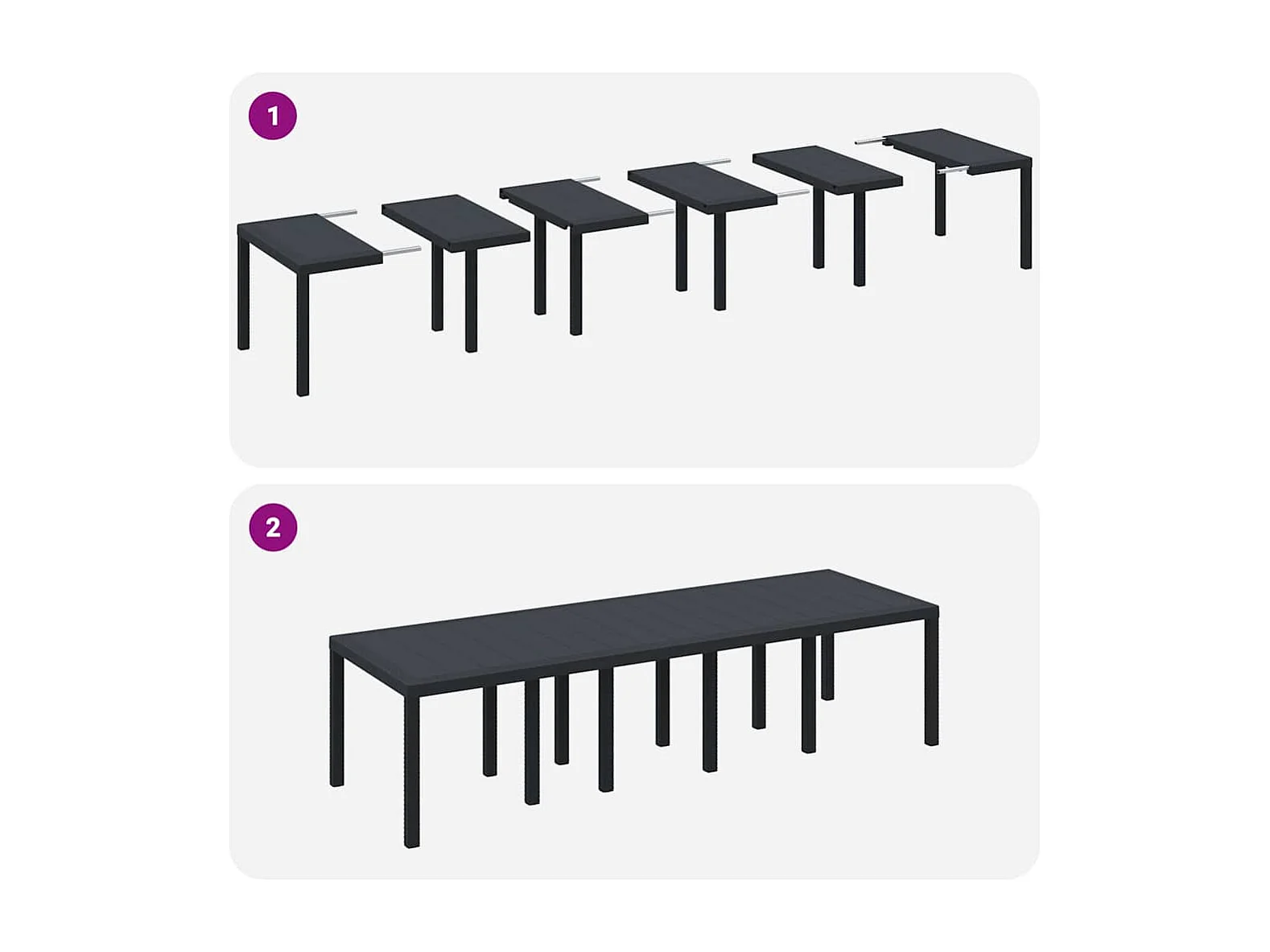 1

2