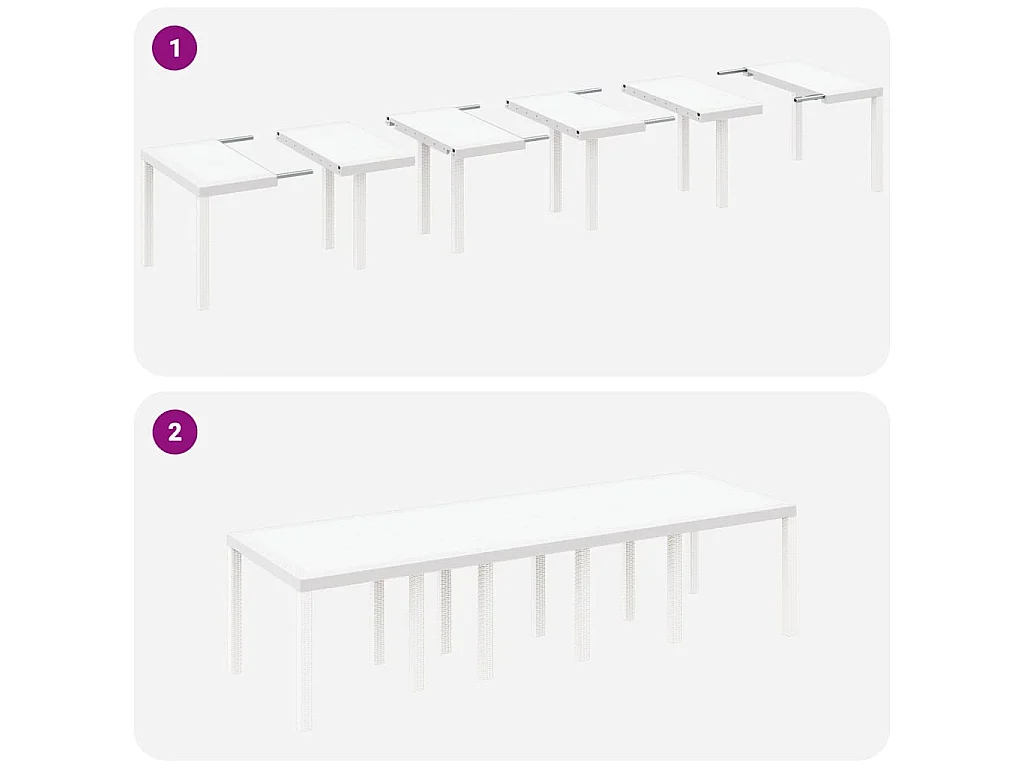 1

2