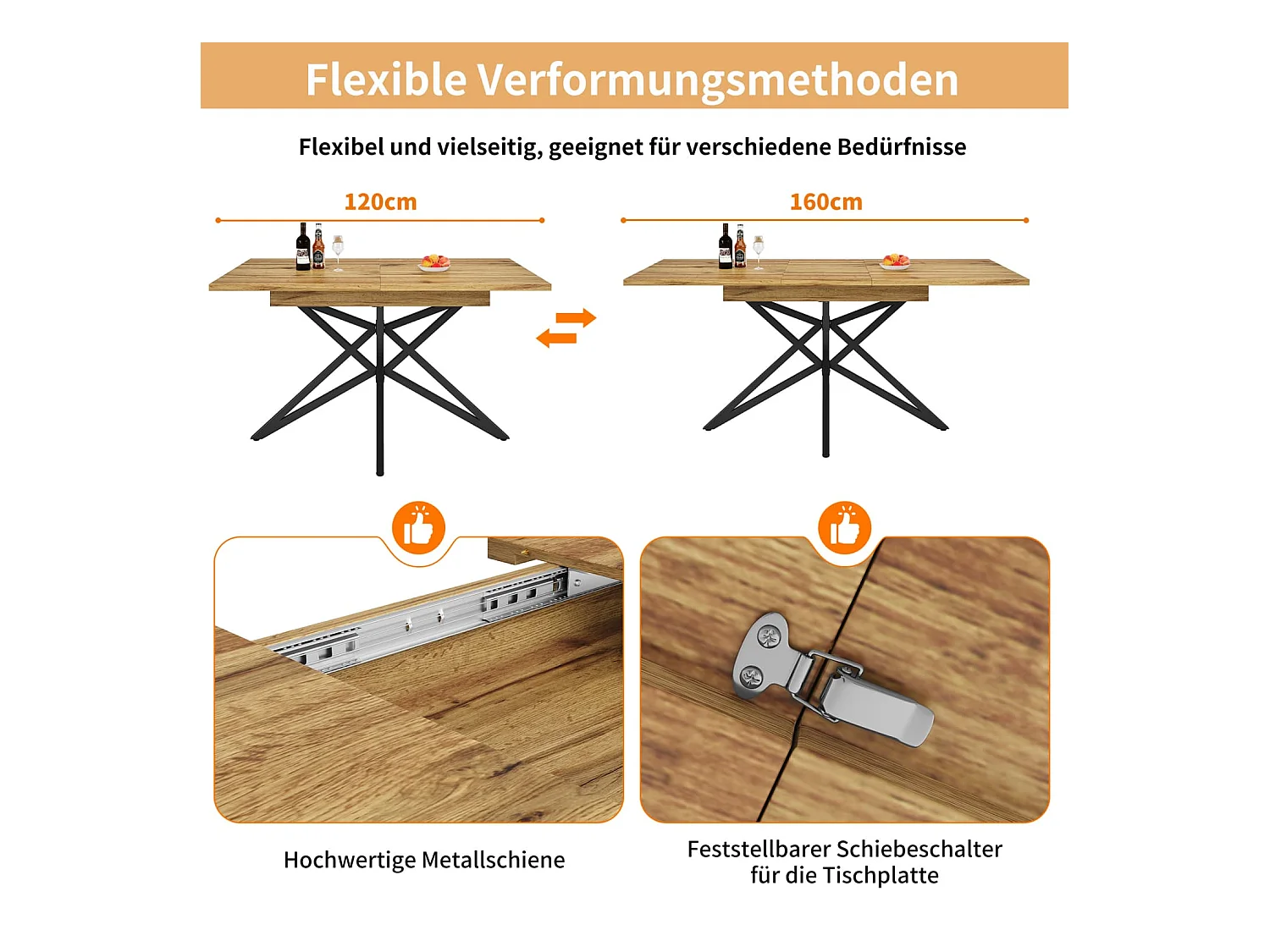 Flexible Verformungsmethoden

Flexibel und vielseitig, geeignet für verschiedene Bedürfnisse

120cm

160cm

Hochwertige Metallschiene

Feststellbarer Schiebeschalter für die Tischplatte