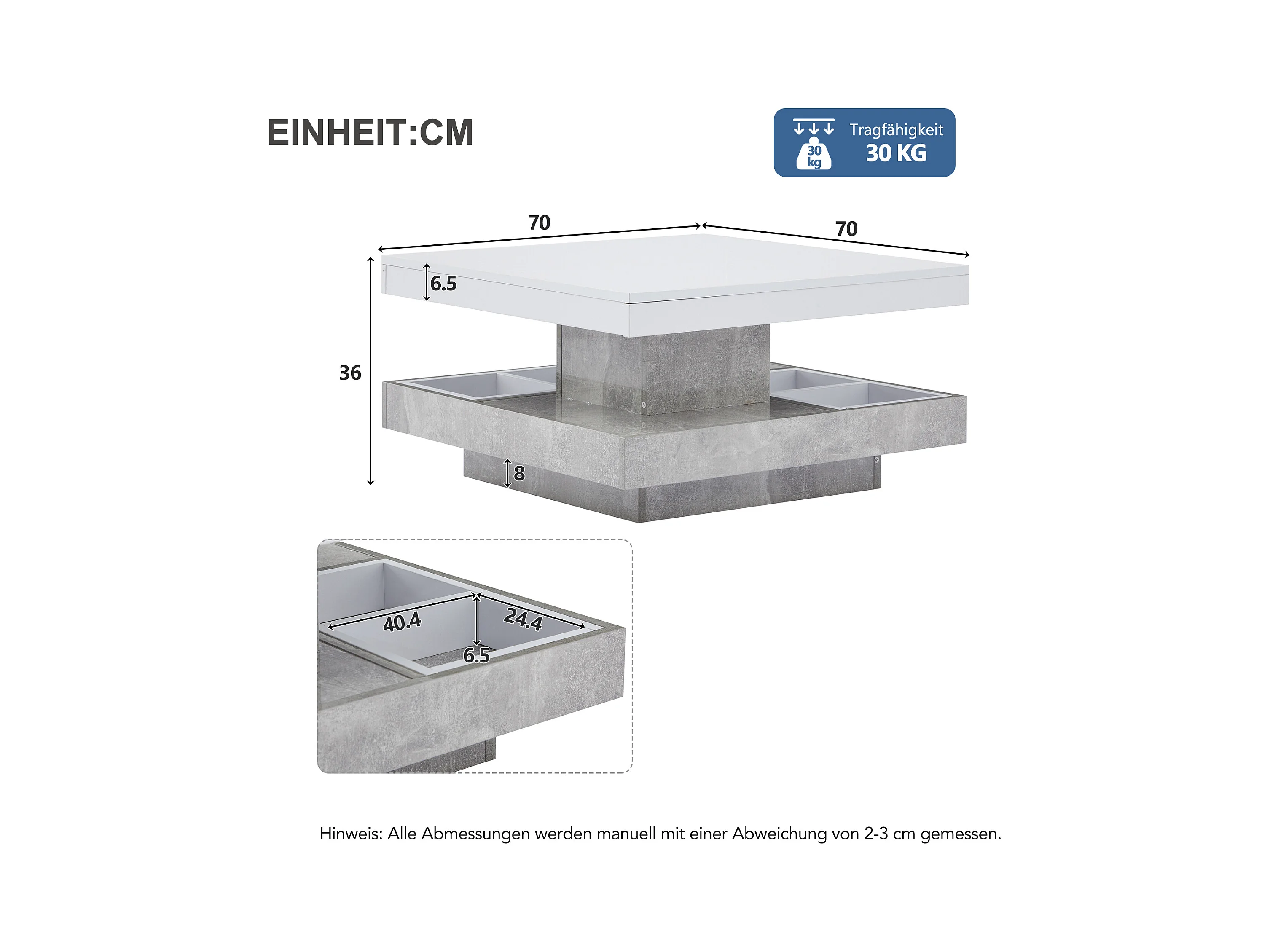 EINHEIT:CM

30 kg
Tragfähigkeit
30 KG

70
70
6.5
36
8

40.4
24.4
6.5

Hinweis: Alle Abmessungen werden manuell mit einer Abweichung von 2-3 cm gemessen.