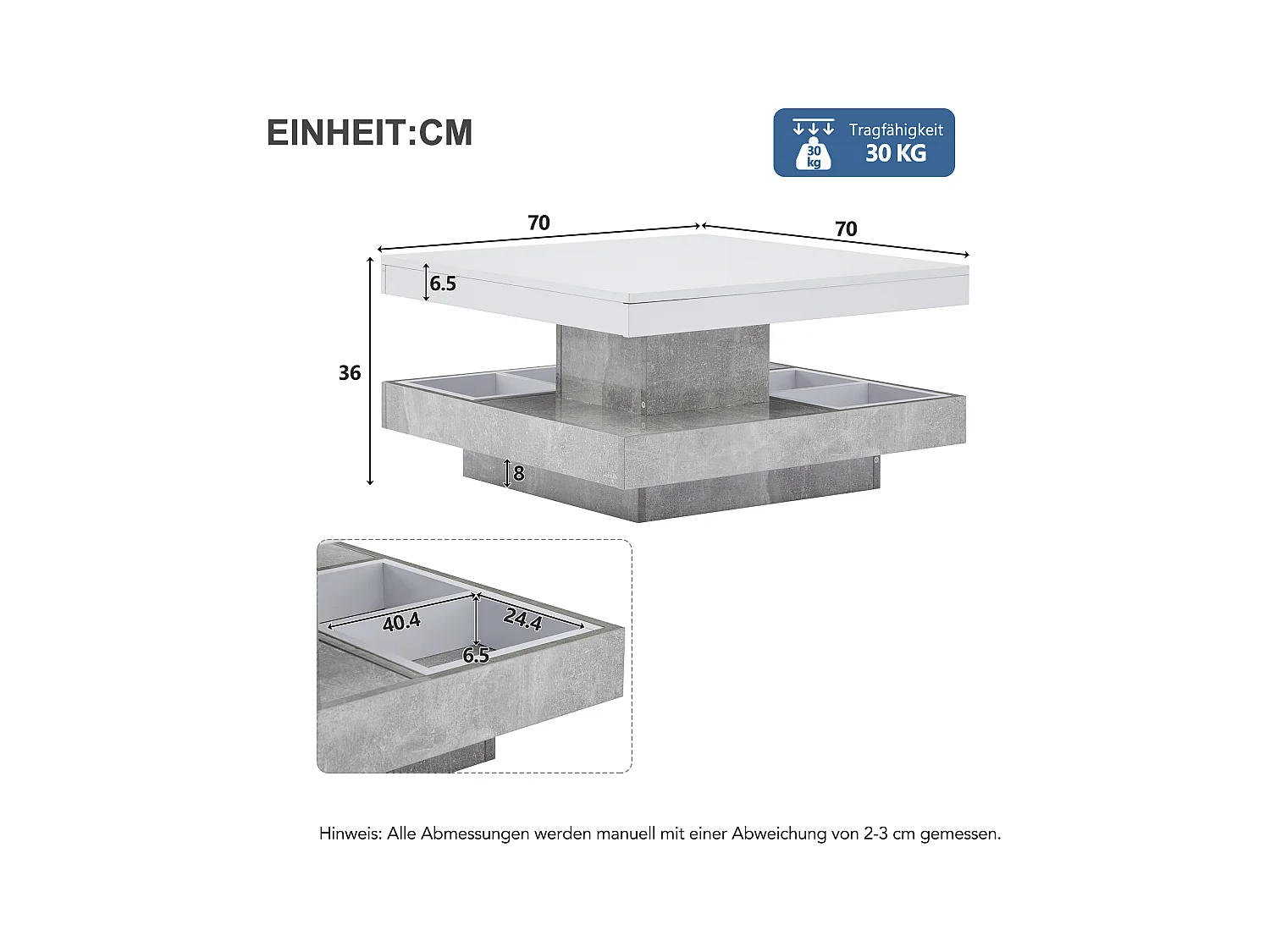 EINHEIT:CM

30 kg

Tragfähigkeit
30 KG

70
70
6.5
36
8

40.4
24.4
6.5

Hinweis: Alle Abmessungen werden manuell mit einer Abweichung von 2-3 cm gemessen.