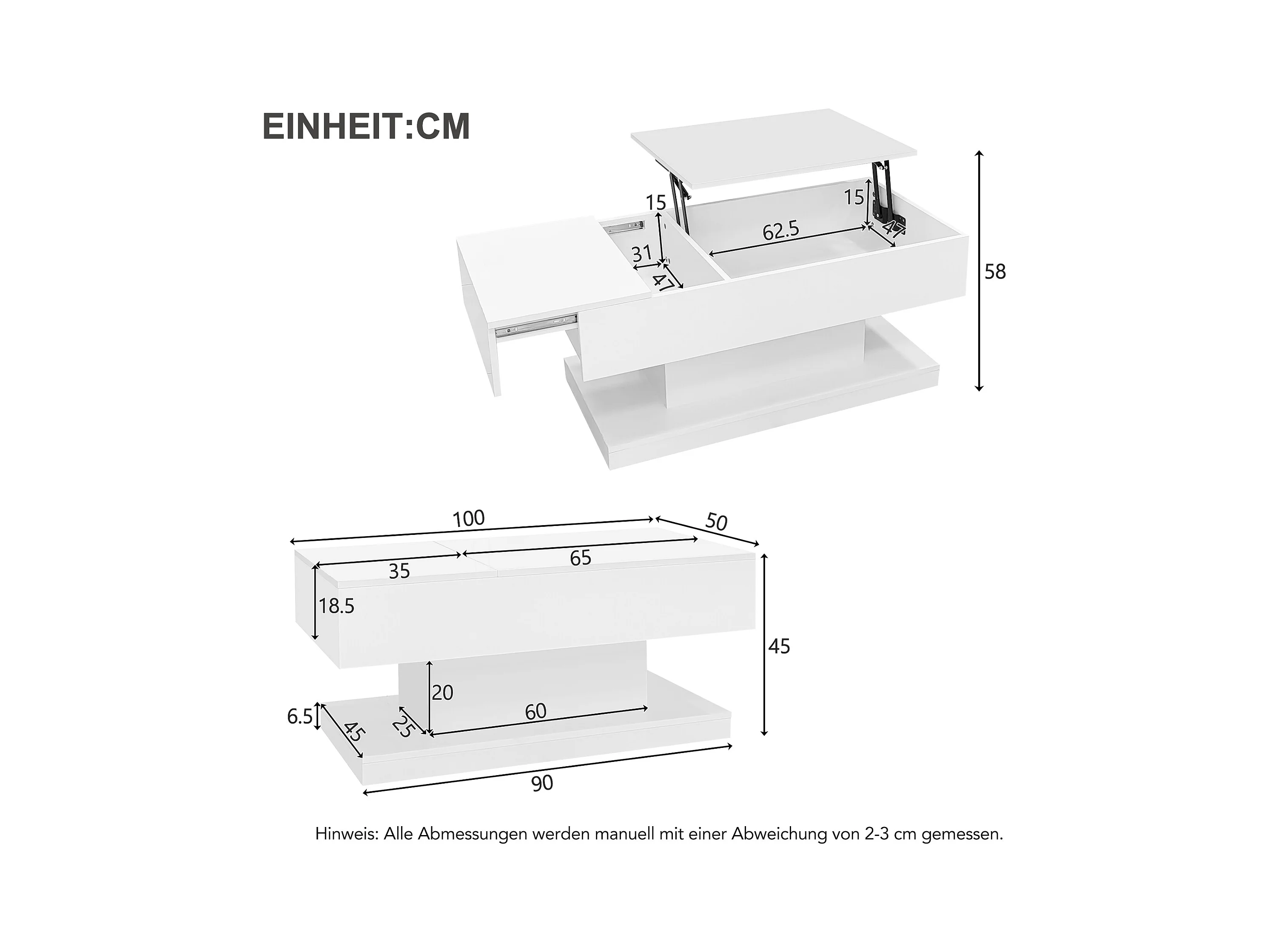 EINHEIT:CM

15
15
62.5
47
31
47
58

100
50
35
65
18.5
45
20
60
6.5
45
25
90

Hinweis: Alle Abmessungen werden manuell mit einer Abweichung von 2-3 cm gemessen.