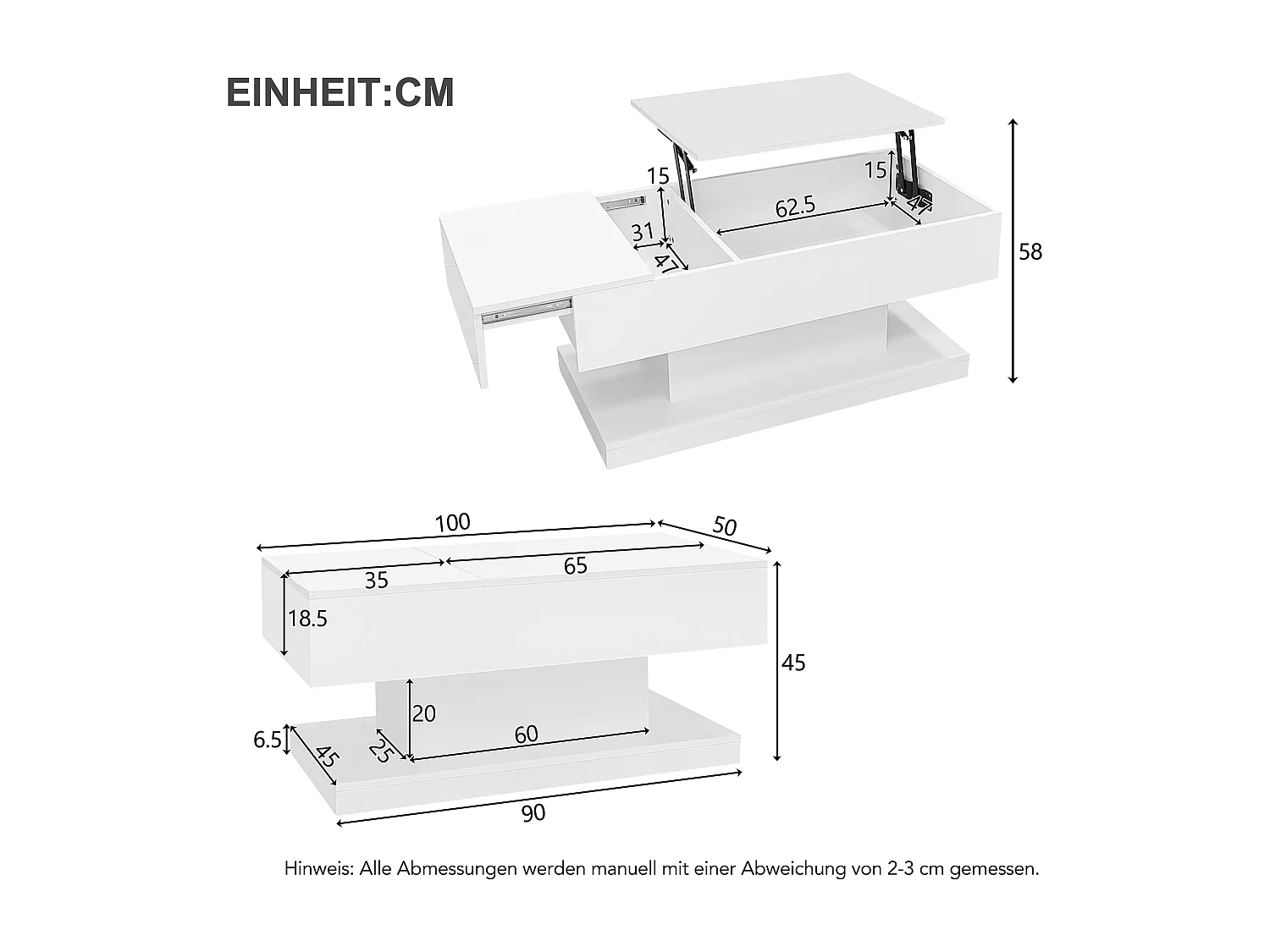 EINHEIT:CM

15
15
62.5
47
31
47
58

100
50
35
65
18.5
45
20
60
6.5
45
25
90

Hinweis: Alle Abmessungen werden manuell mit einer Abweichung von 2-3 cm gemessen.