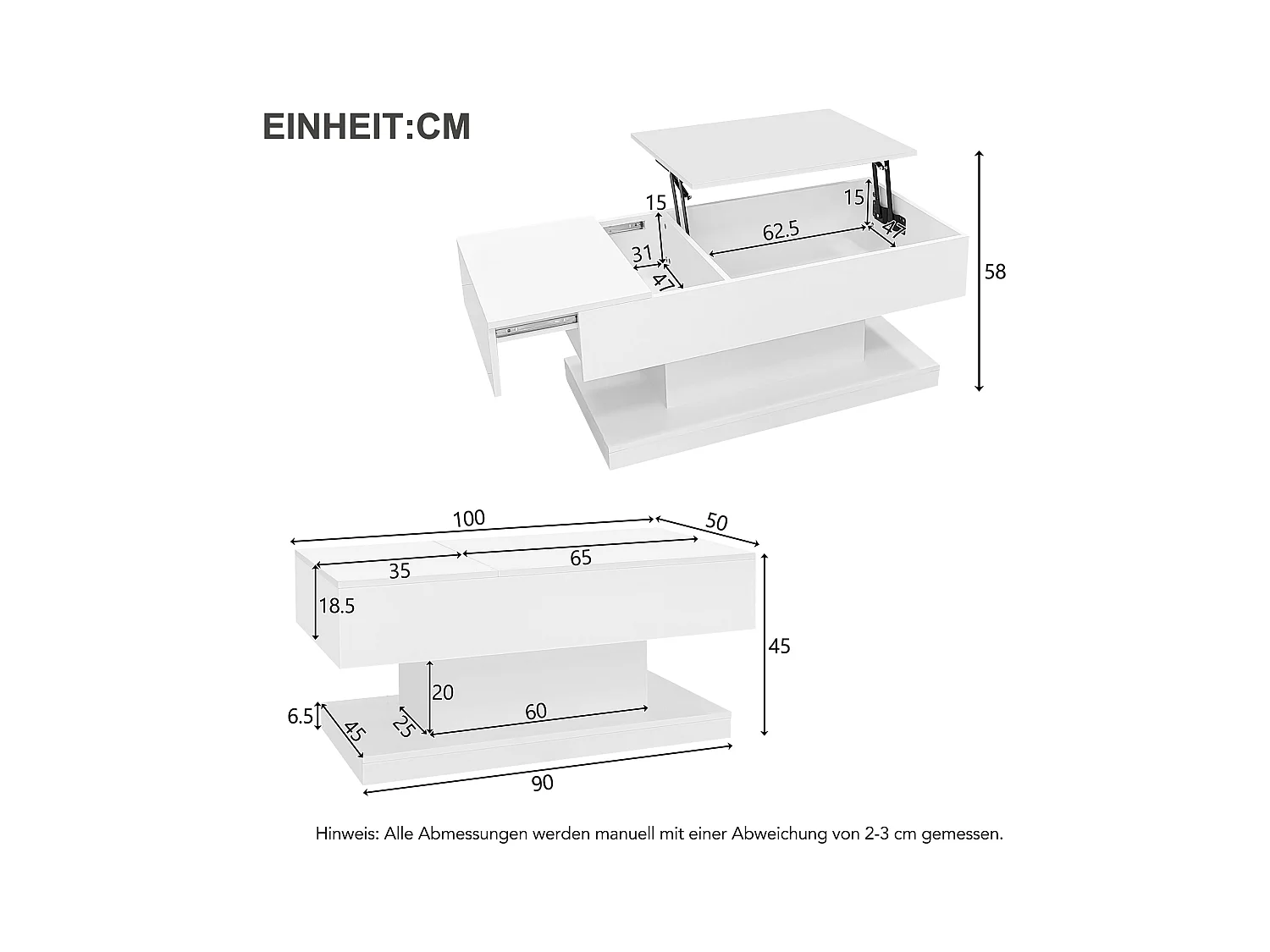 EINHEIT:CM

15
15
62.5
47
31
47
58

100
50
35
65
18.5
45
20
60
6.5
45
25
90

Hinweis: Alle Abmessungen werden manuell mit einer Abweichung von 2-3 cm gemessen.