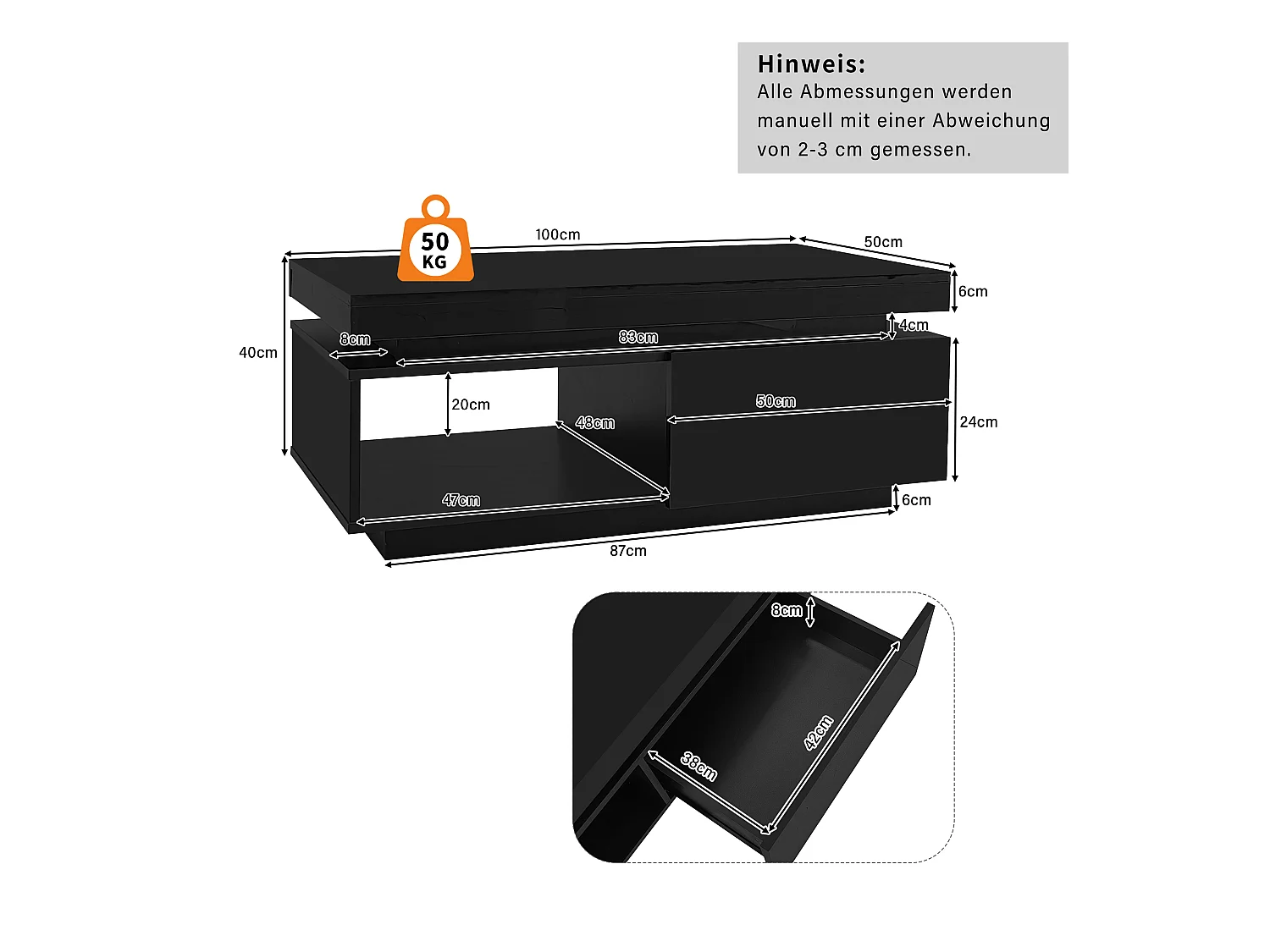 Hinweis:
Alle Abmessungen werden manuell mit einer Abweichung von 2-3 cm gemessen.

50 KG

100cm
50cm
6cm
4cm
40cm
8cm
83cm
20cm
48cm
50cm
24cm
47cm
6cm
87cm

8cm
42cm
38cm