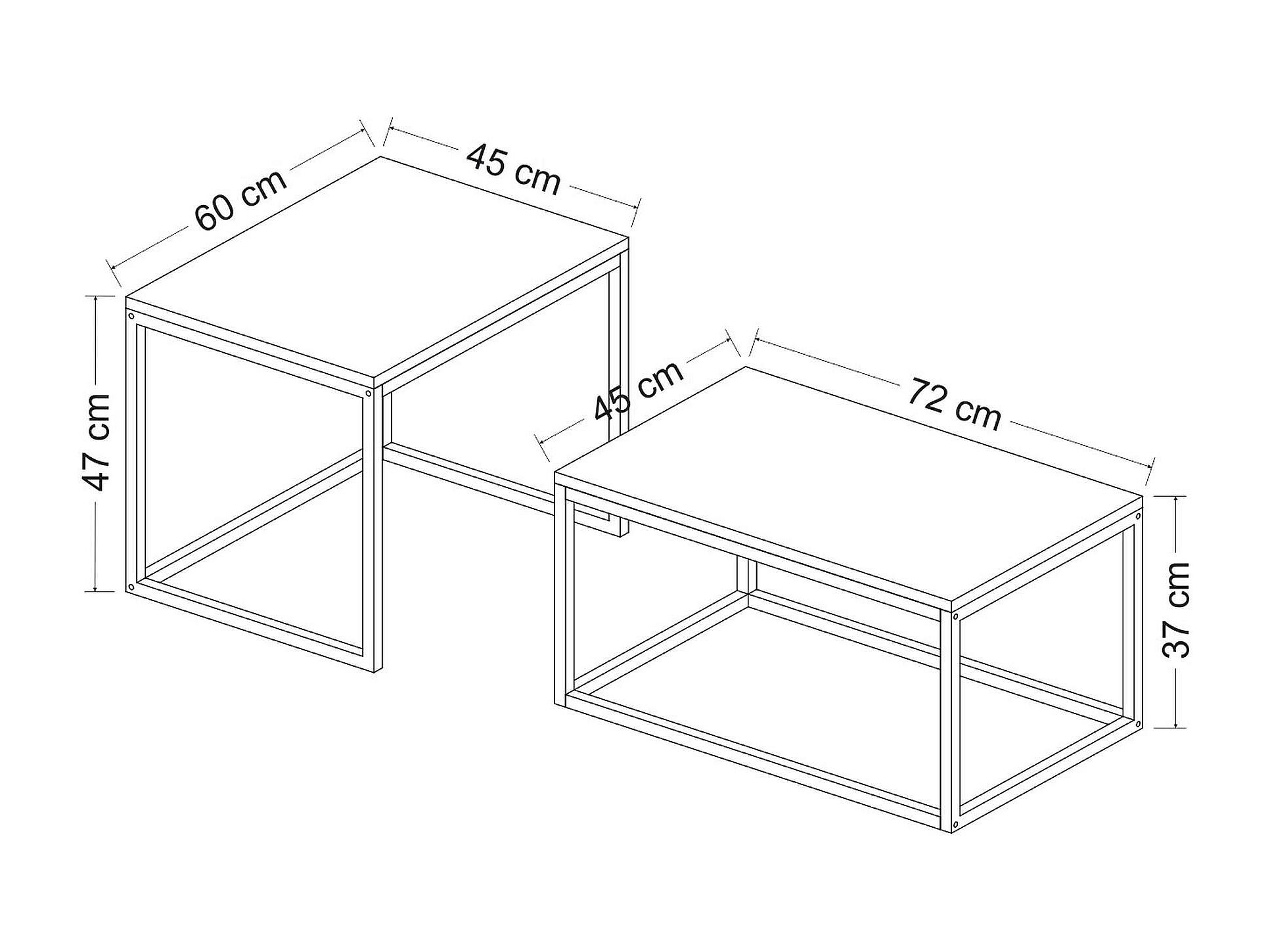 60 cm
45 cm
47 cm
45 cm
72 cm
37 cm