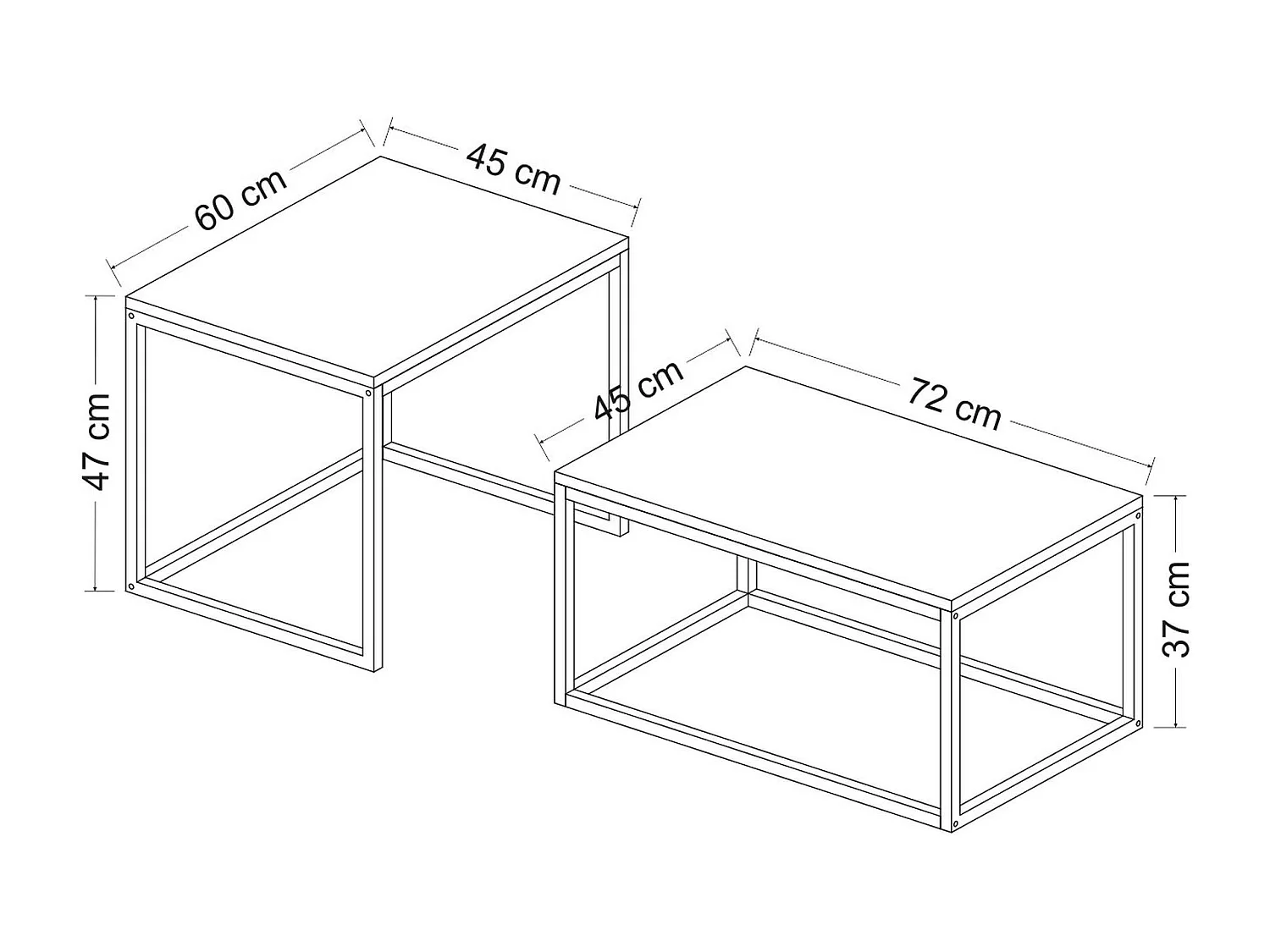 60 cm
45 cm
47 cm
45 cm
72 cm
37 cm