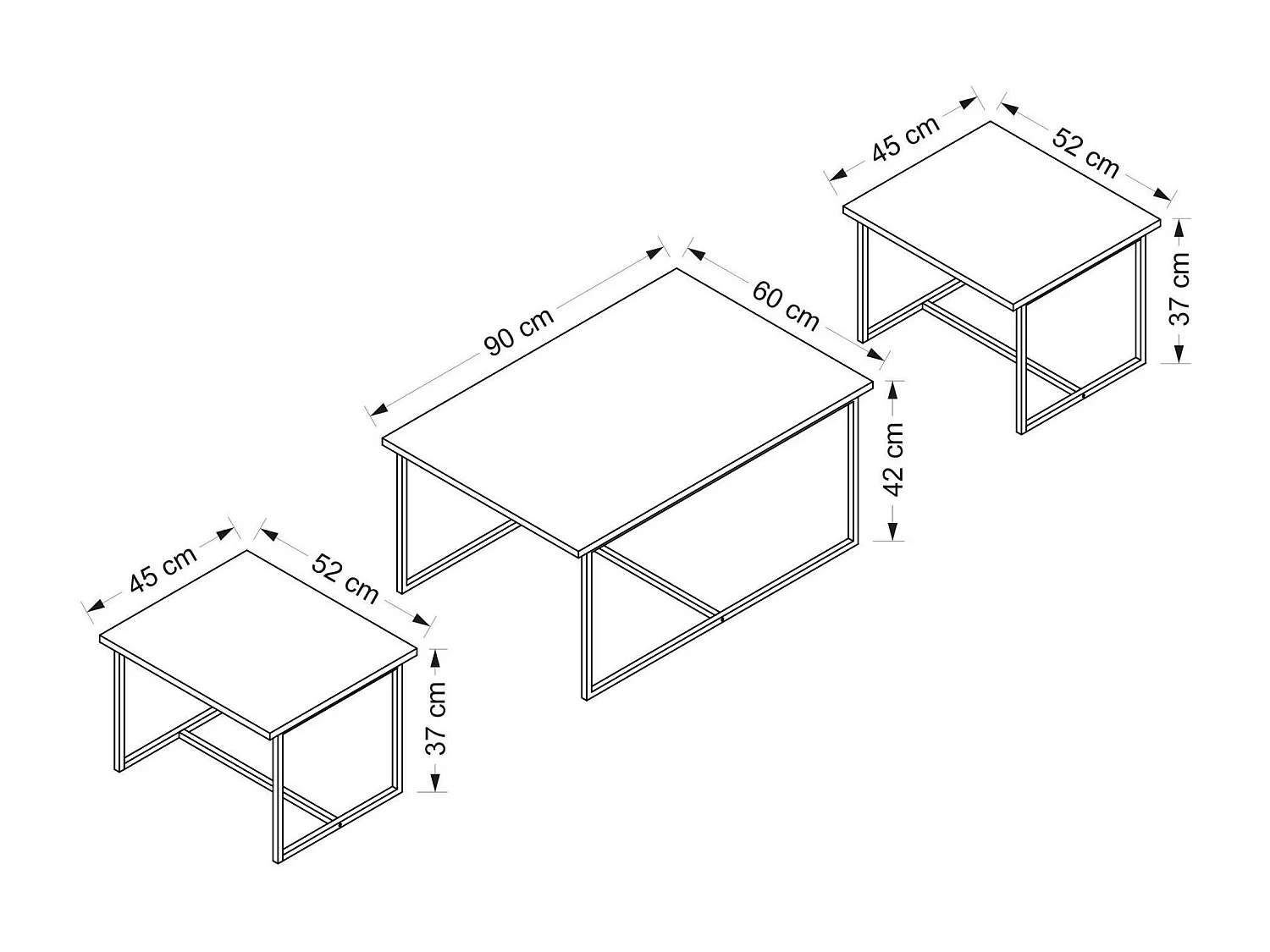 45 cm
52 cm
37 cm
90 cm
60 cm
42 cm
45 cm
52 cm
37 cm