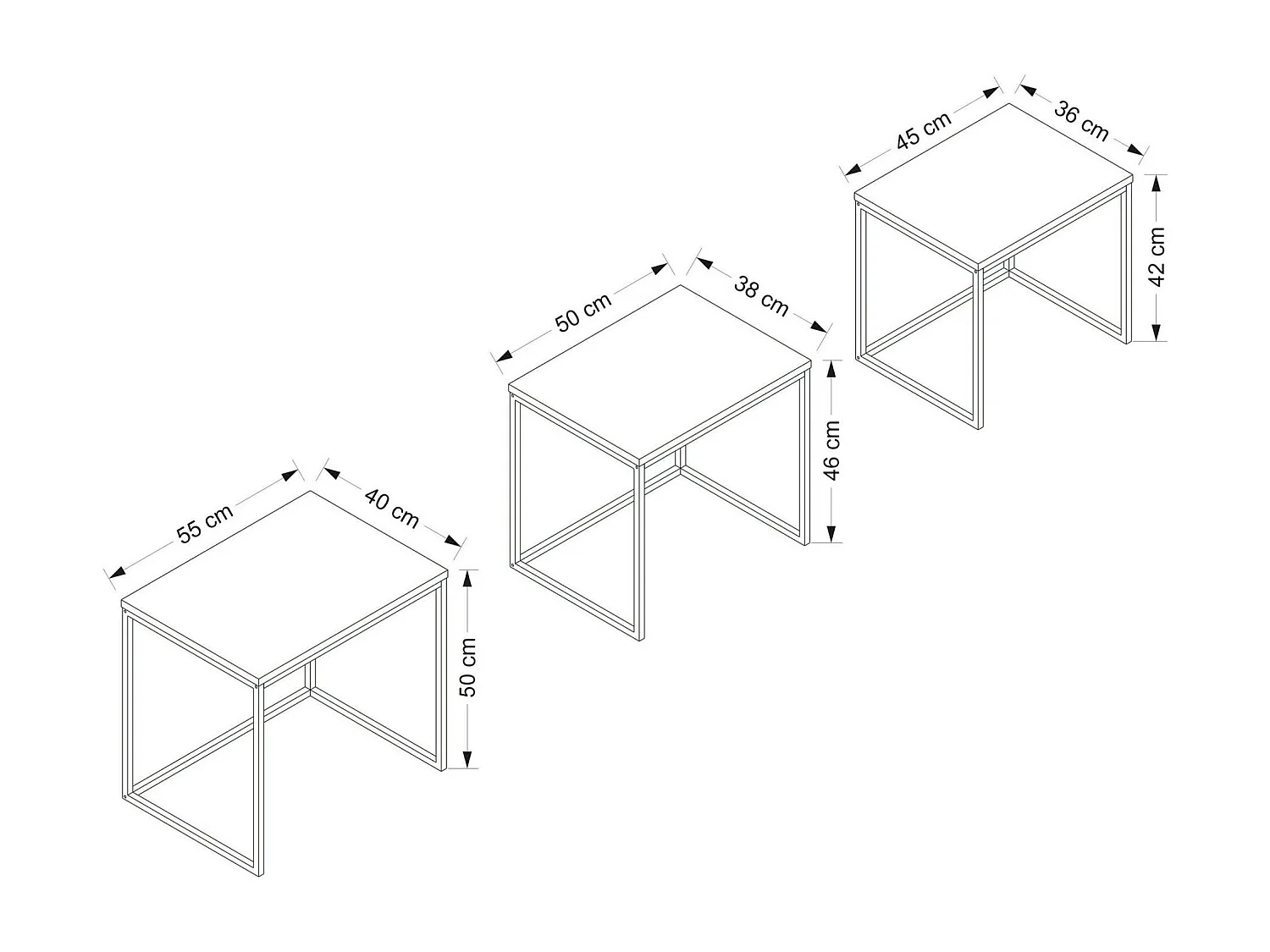 45 cm
36 cm
42 cm
50 cm
38 cm
46 cm
55 cm
40 cm
50 cm