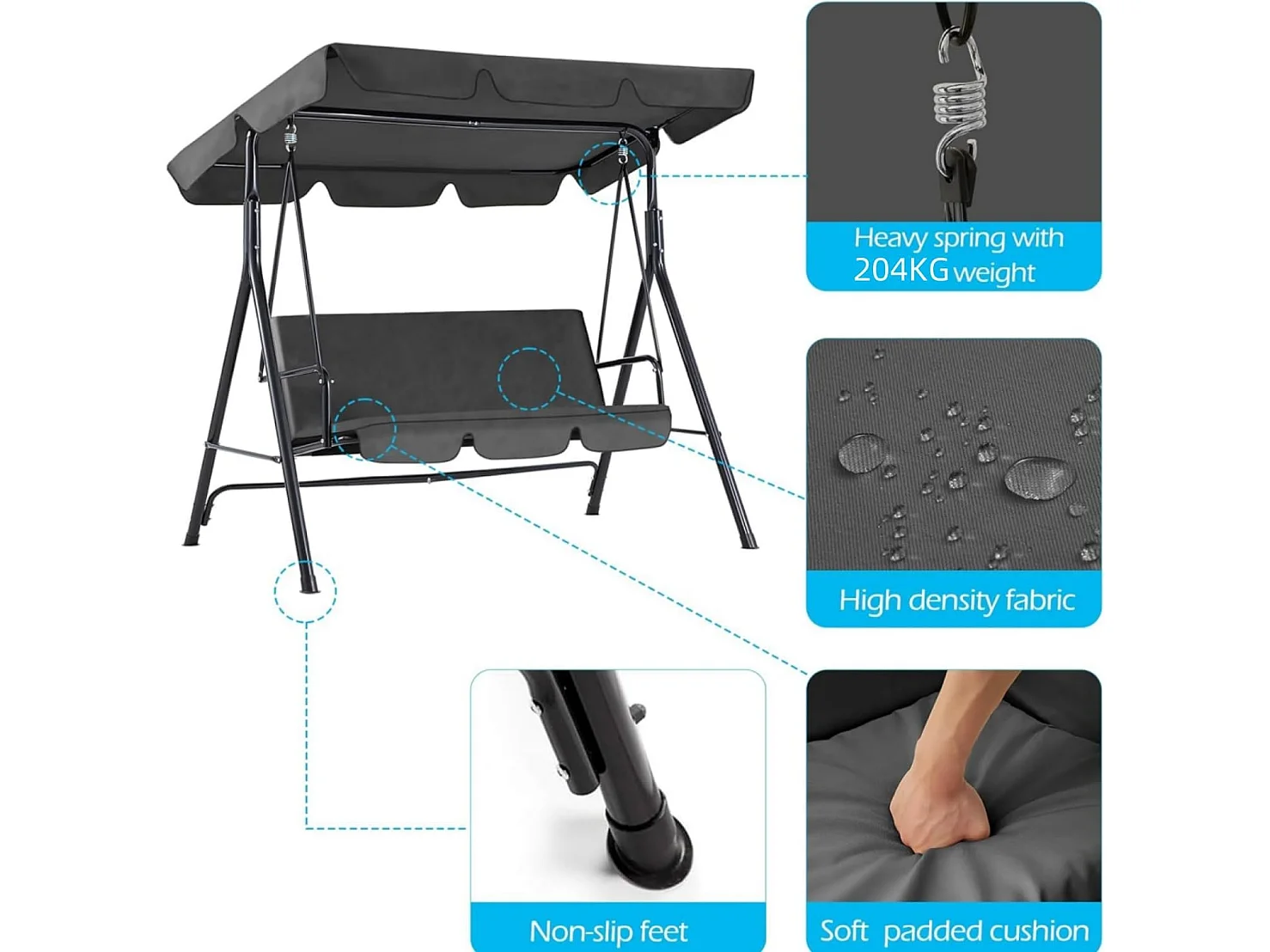 Heavy spring with 204KG weight

High density fabric

Non-slip feet

Soft padded cushion