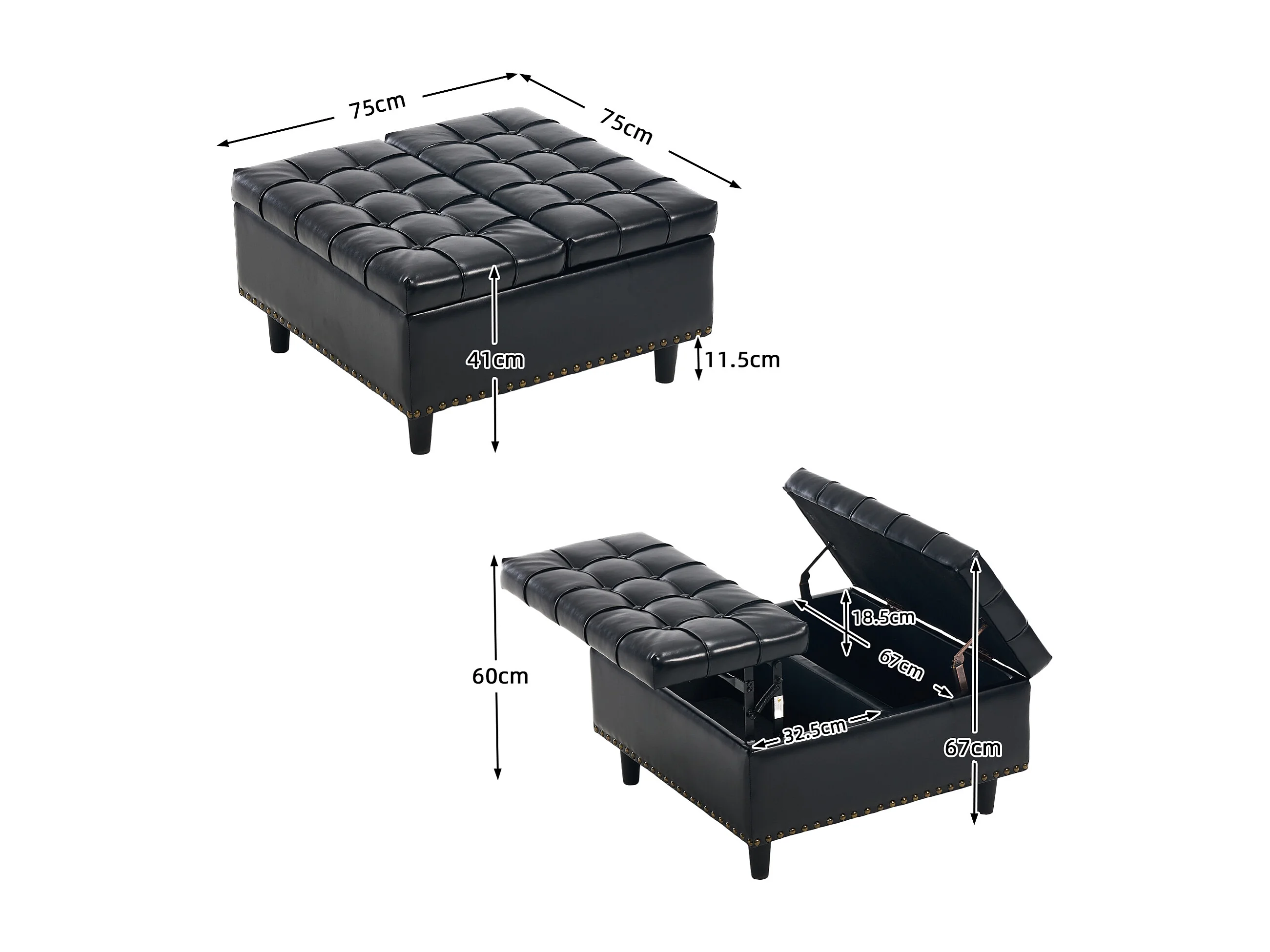 75cm
75cm
41cm
11.5cm
60cm
18.5cm
67cm
32.5cm
67cm