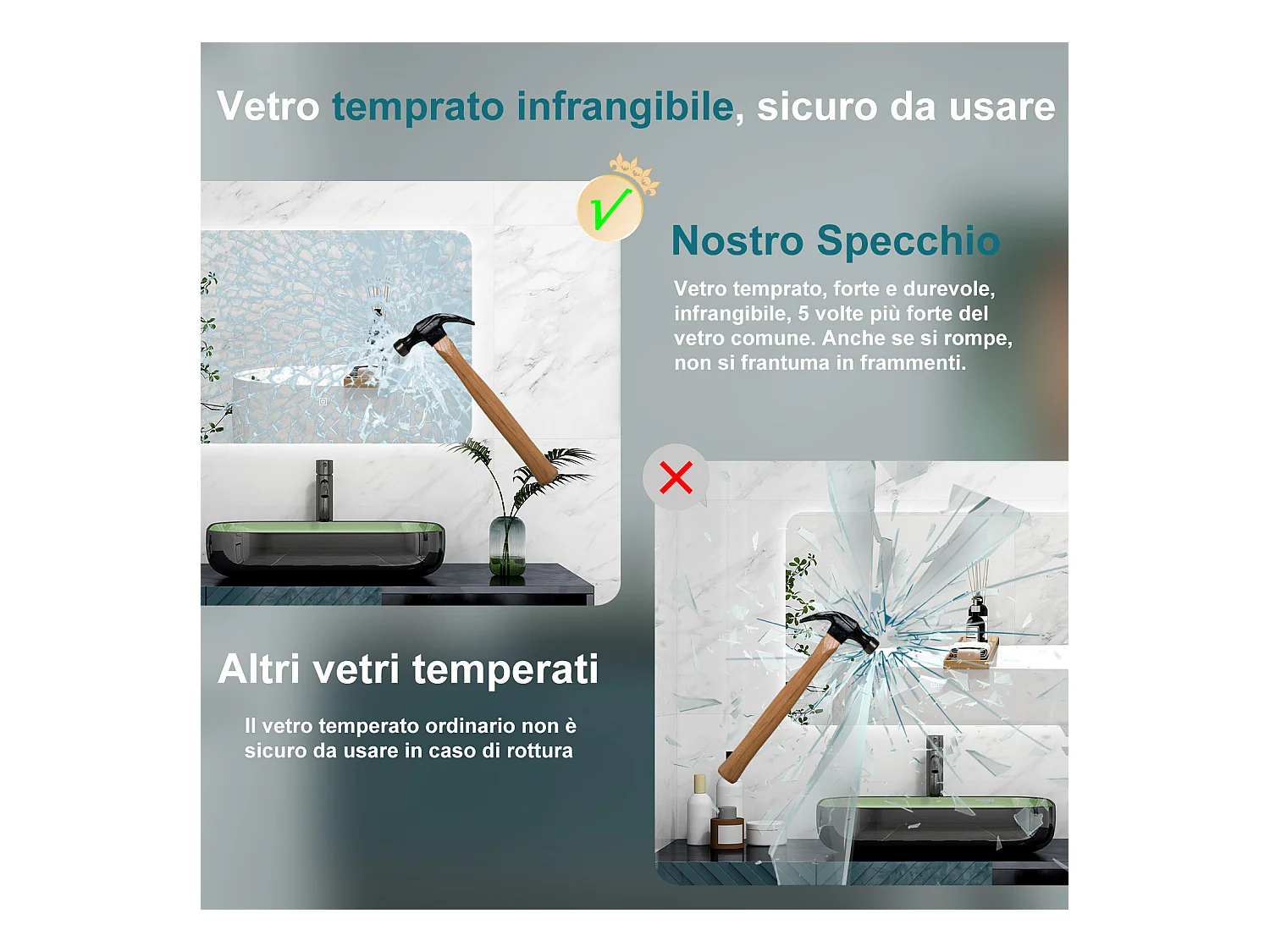 Vetro temprato infrangibile, sicuro da usare

Nostro Specchio

Vetro temprato, forte e durevole, infrangibile, 5 volte più forte del vetro comune. Anche se si rompe, non si frantuma in frammenti.

Altri vetri temperati

Il vetro temperato ordinario non è sicuro da usare in caso di rottura