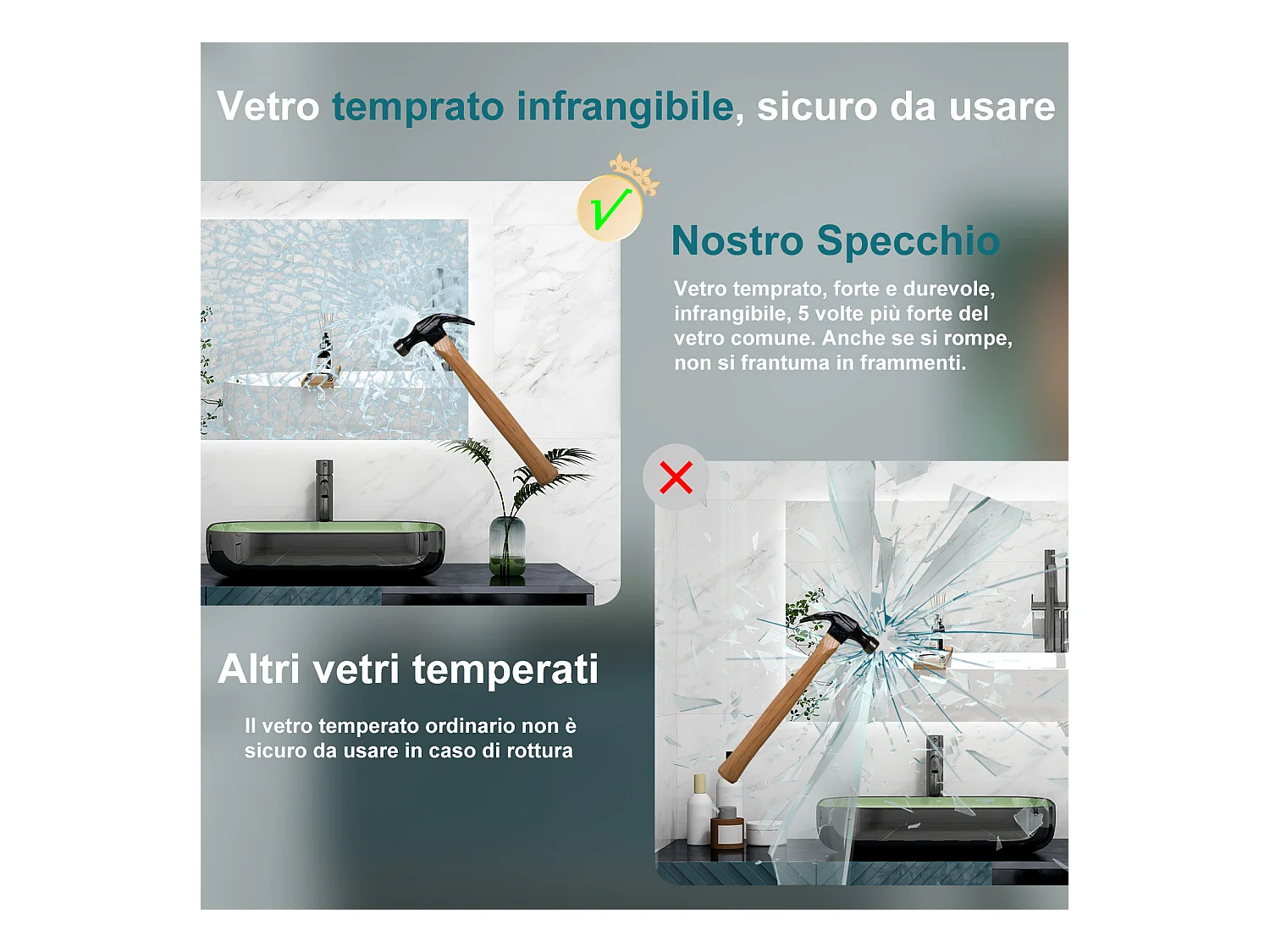 Vetro temprato infrangibile, sicuro da usare

Nostro Specchio

Vetro temprato, forte e durevole, infrangibile, 5 volte più forte del vetro comune. Anche se si rompe, non si frantuma in frammenti.

Altri vetri temperati

Il vetro temperato ordinario non è sicuro da usare in caso di rottura