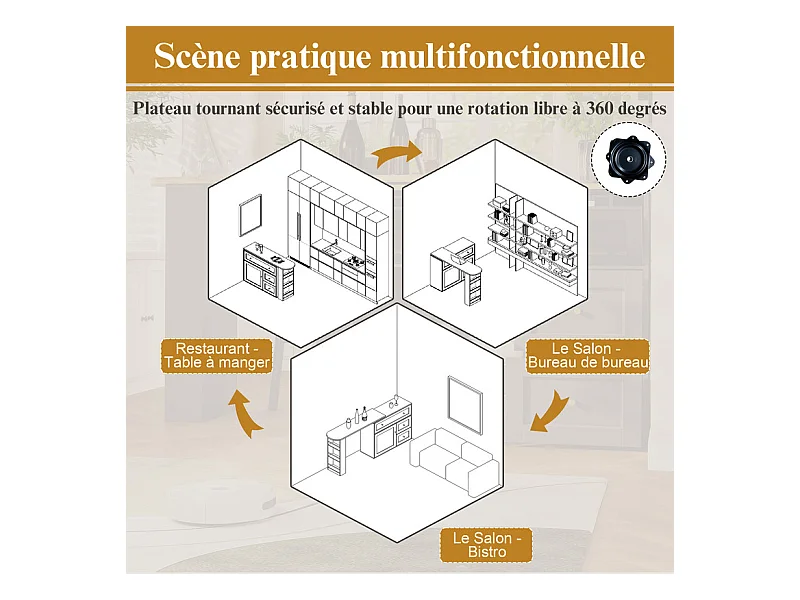 Scène pratique multifonctionnelle

Plateau tournant sécurisé et stable pour une rotation libre à 360 degrés

Restaurant - Table à manger

Le Salon - Bureau de bureau

Le Salon - Bistro