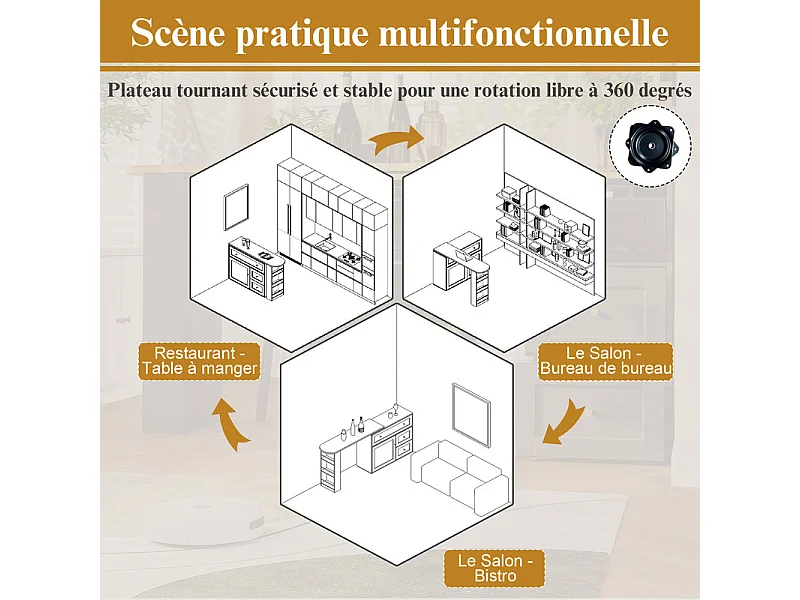 Scène pratique multifonctionnelle

Plateau tournant sécurisé et stable pour une rotation libre à 360 degrés

Restaurant - Table à manger

Le Salon - Bureau de bureau

Le Salon - Bistro