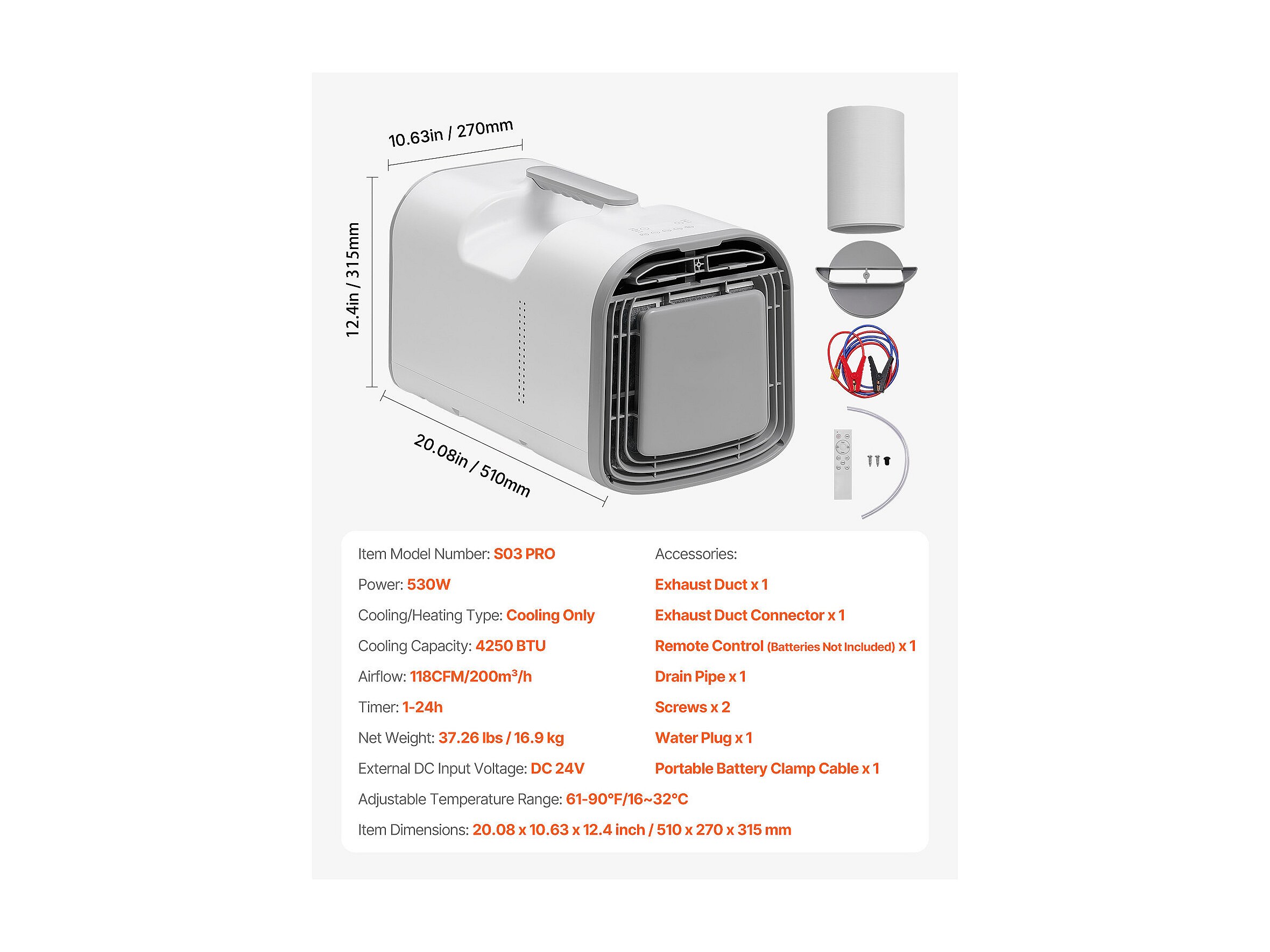 10.63in / 270mm

12.4in / 315mm

20.08in / 510mm

Item Model Number: S03 PRO

Power: 530W

Cooling/Heating Type: Cooling Only

Cooling Capacity: 4250 BTU

Airflow: 118CFM/200m³/h

Timer: 1-24h

Net Weight: 37.26 lbs / 16.9 kg

External DC Input Voltage: DC 24V

Adjustable Temperature Range: 61-90°F/16~32°C

Item Dimensions: 20.08 x 10.63 x 12.4 inch / 510 x 270 x 315 mm

Accessories:

Exhaust Duct x 1

Exhaust Duct Connector x 1

Remote Control (Batteries Not Included) x 1

Drain Pipe x 1

Screws x 2

Water Plug x 1

Portable Battery Clamp Cable x 1