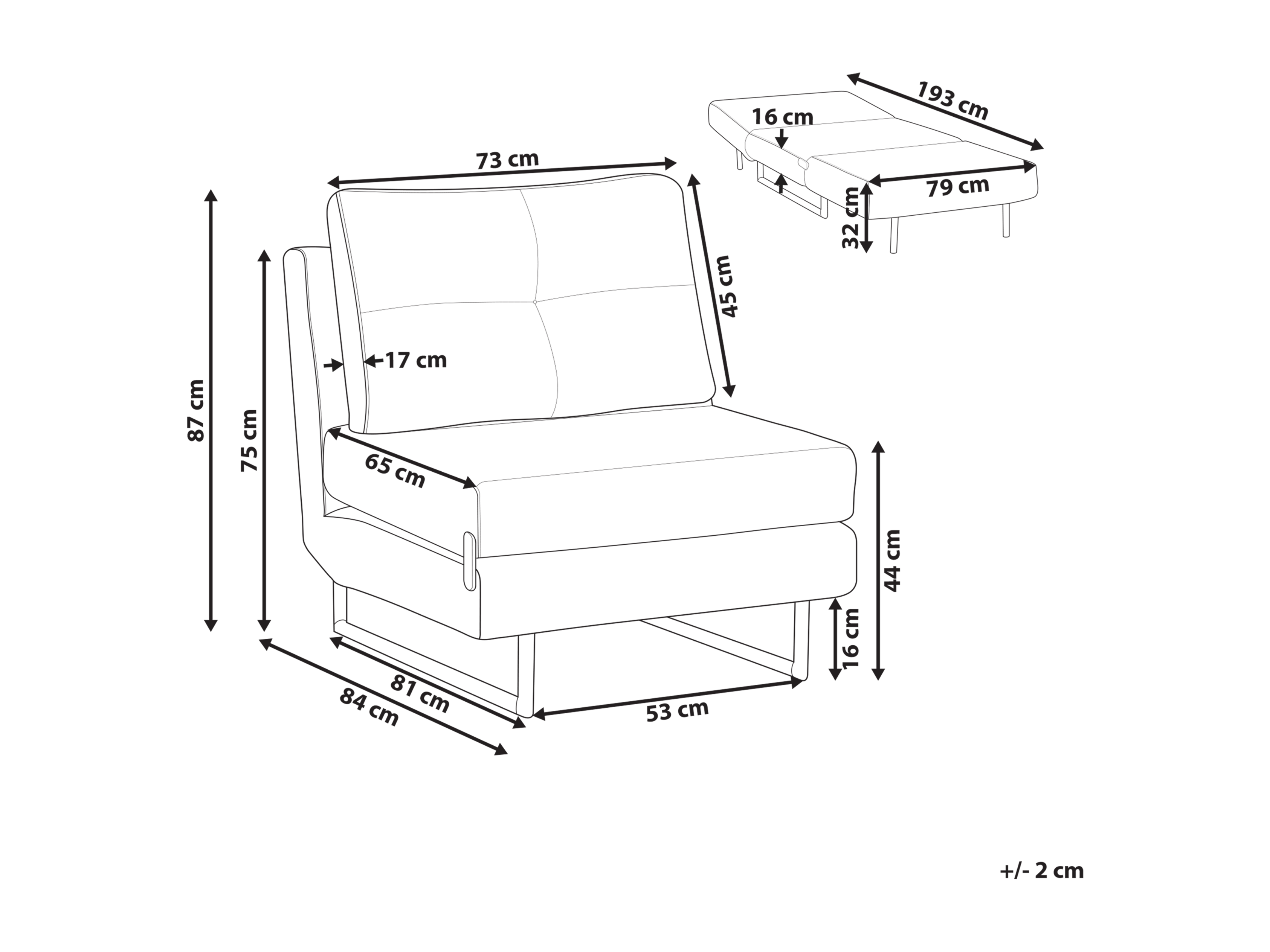 193 cm
16 cm
79 cm
32 cm
73 cm
45 cm
17 cm
87 cm
75 cm
65 cm
44 cm
16 cm
81 cm
84 cm
53 cm
+/- 2 cm