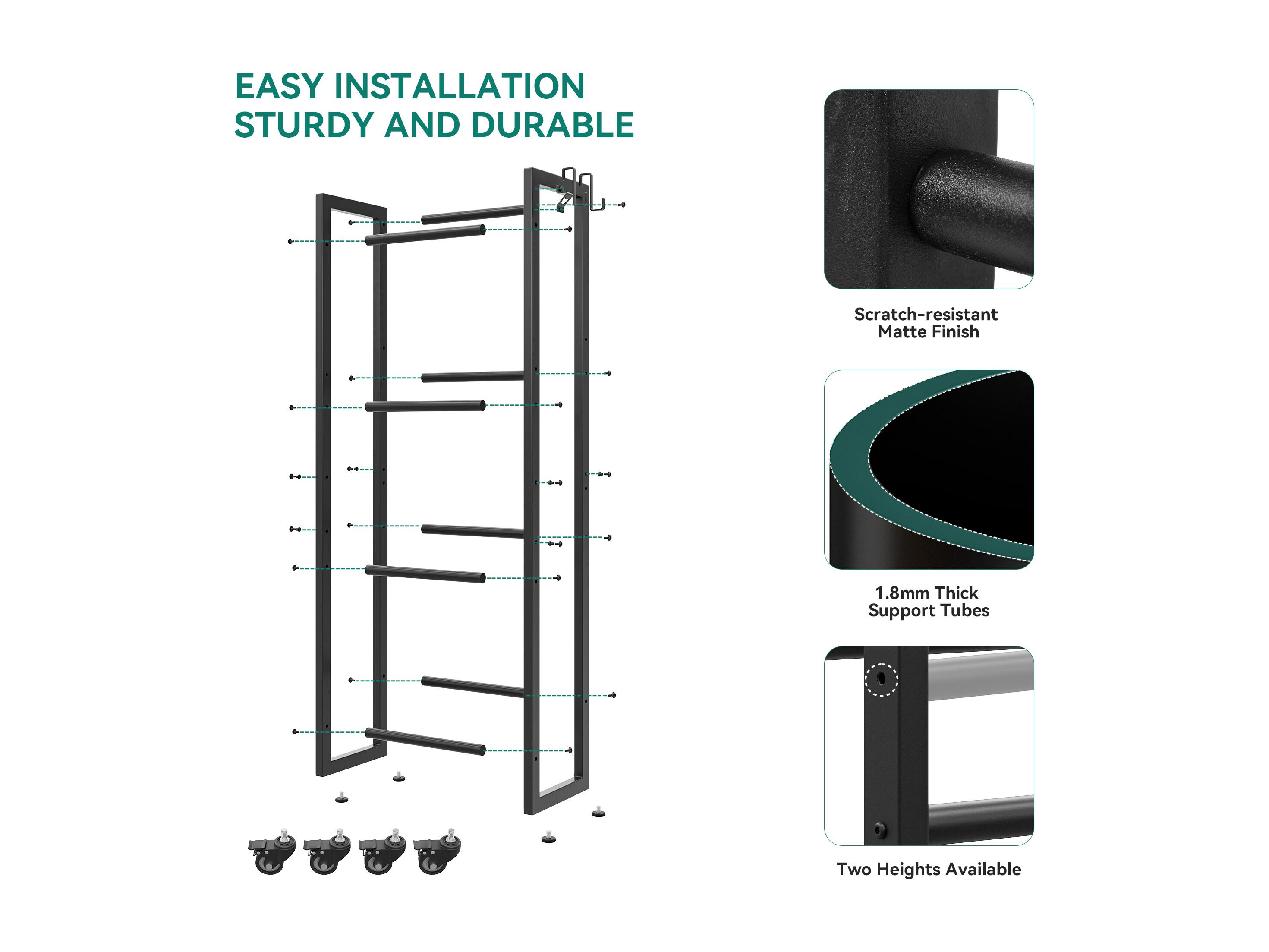 EASY INSTALLATION
STURDY AND DURABLE

Scratch-resistant
Matte Finish

1.8mm Thick
Support Tubes

Two Heights Available