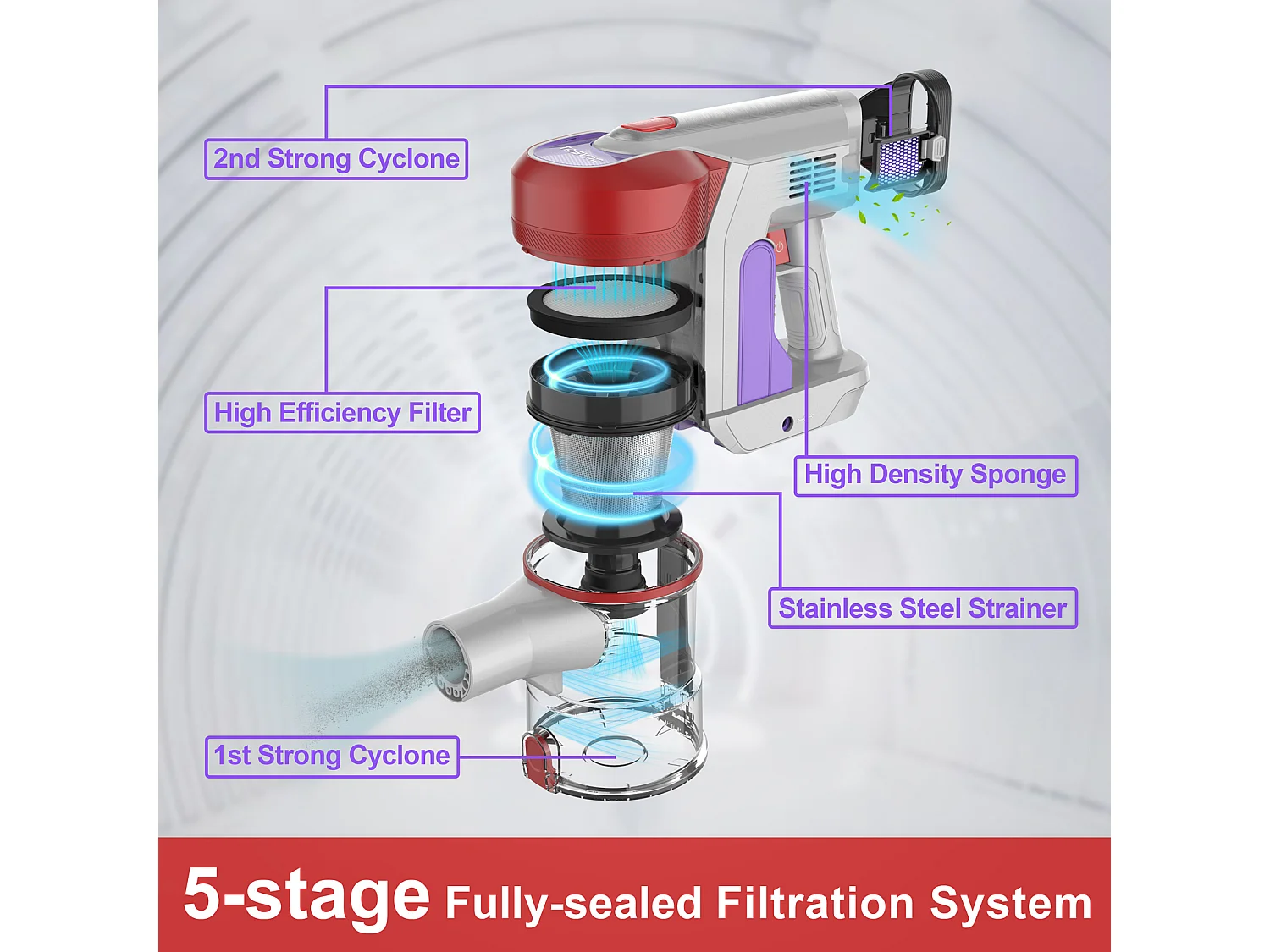 2nd Strong Cyclone

High Efficiency Filter

High Density Sponge

Stainless Steel Strainer

1st Strong Cyclone

5-stage Fully-sealed Filtration System