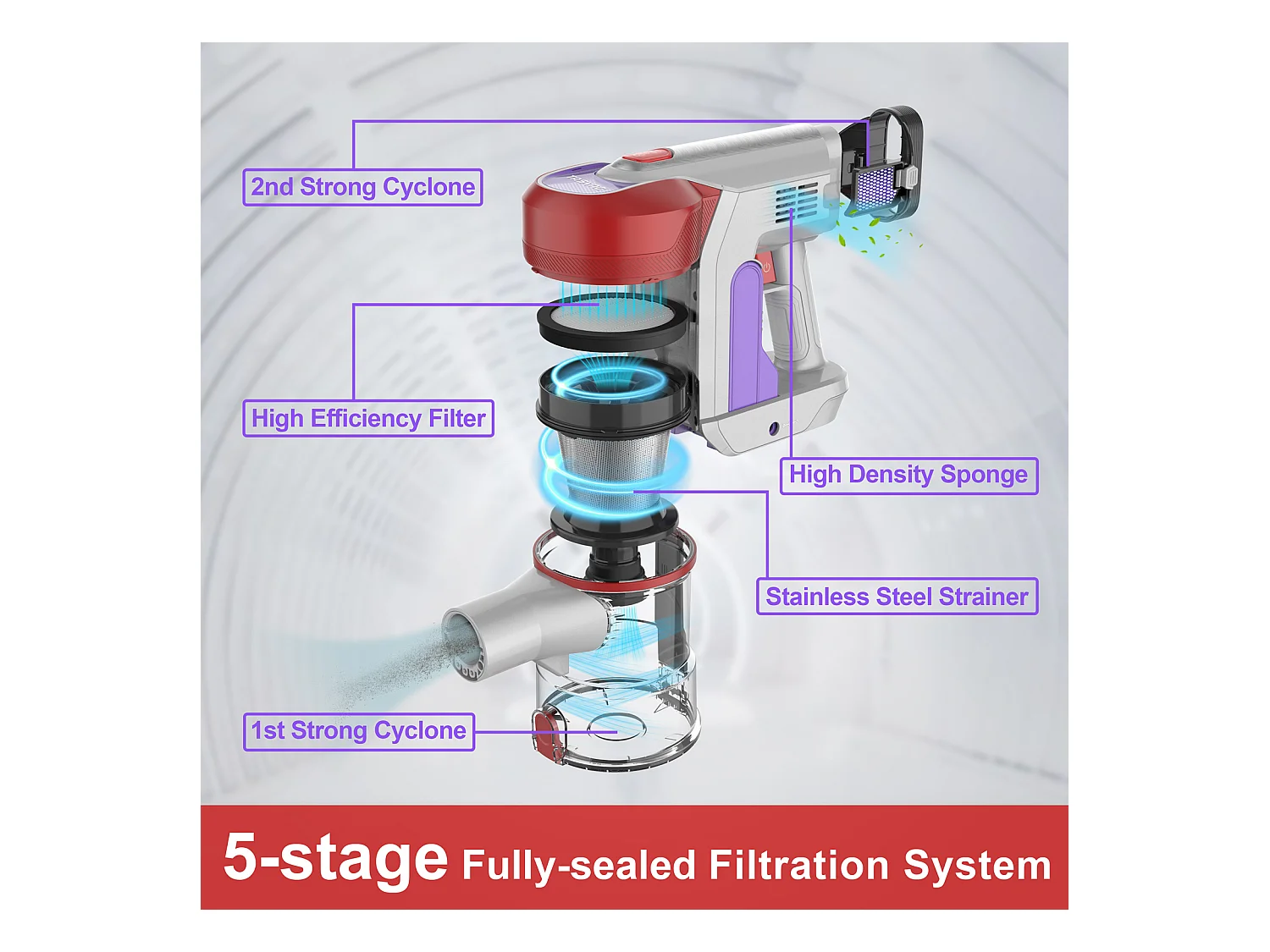 2nd Strong Cyclone

High Efficiency Filter

High Density Sponge

Stainless Steel Strainer

1st Strong Cyclone

5-stage Fully-sealed Filtration System