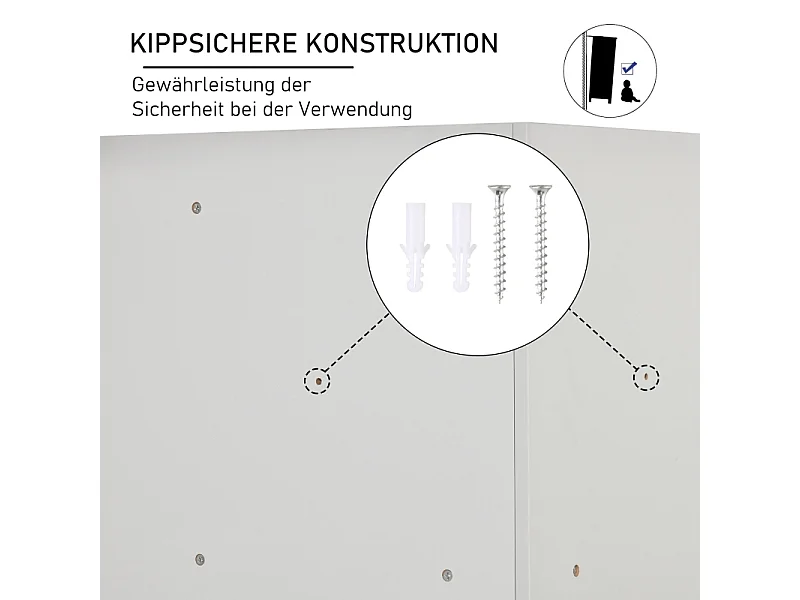 KIPPSICHERE KONSTRUKTION

Gewährleistung der Sicherheit bei der Verwendung