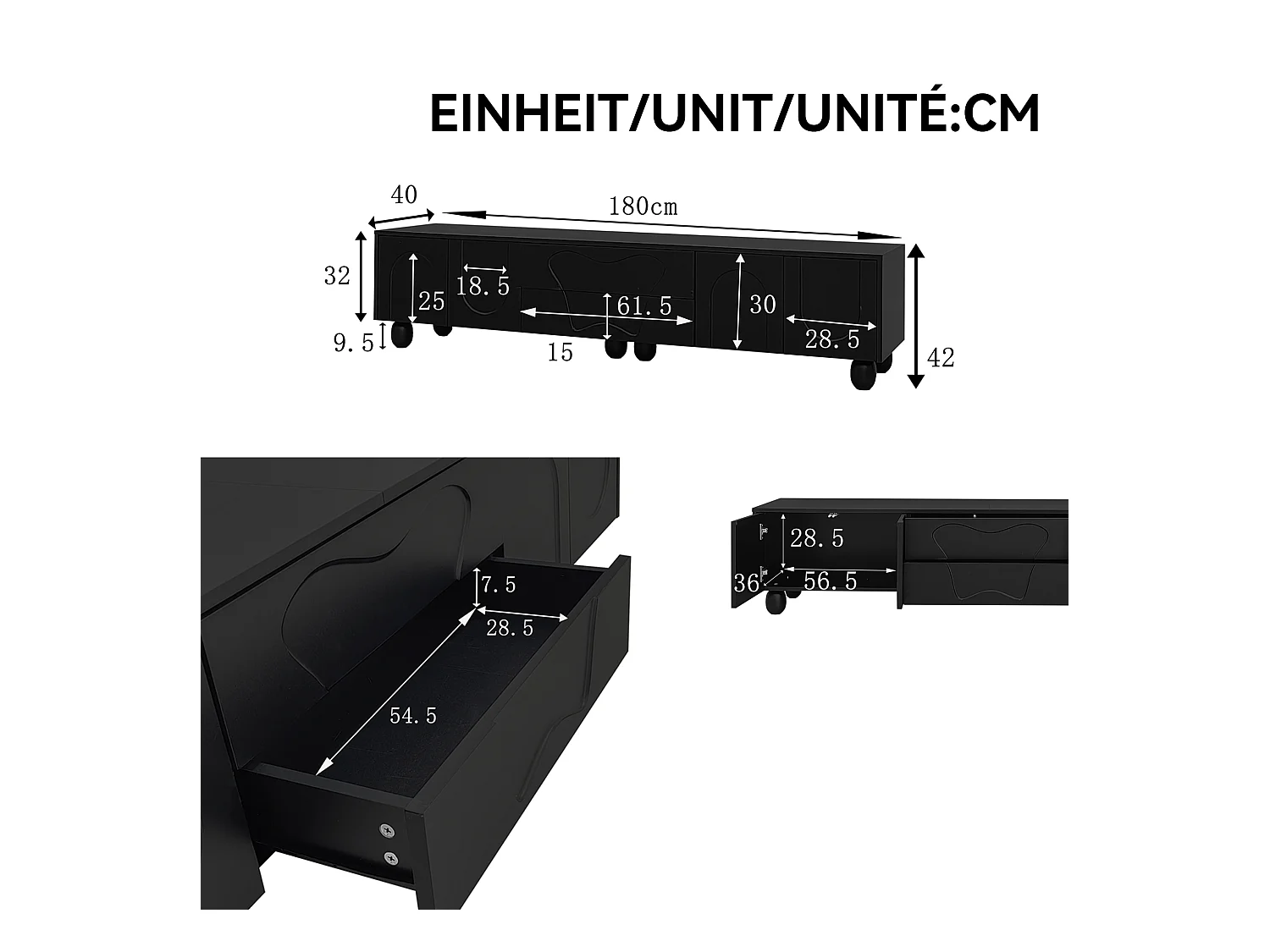 EINHEIT/UNIT/UNITÉ:CM

40
180cm
32
25
18.5
61.5
30
28.5
9.5
15
42

7.5
28.5
54.5

28.5
36
56.5