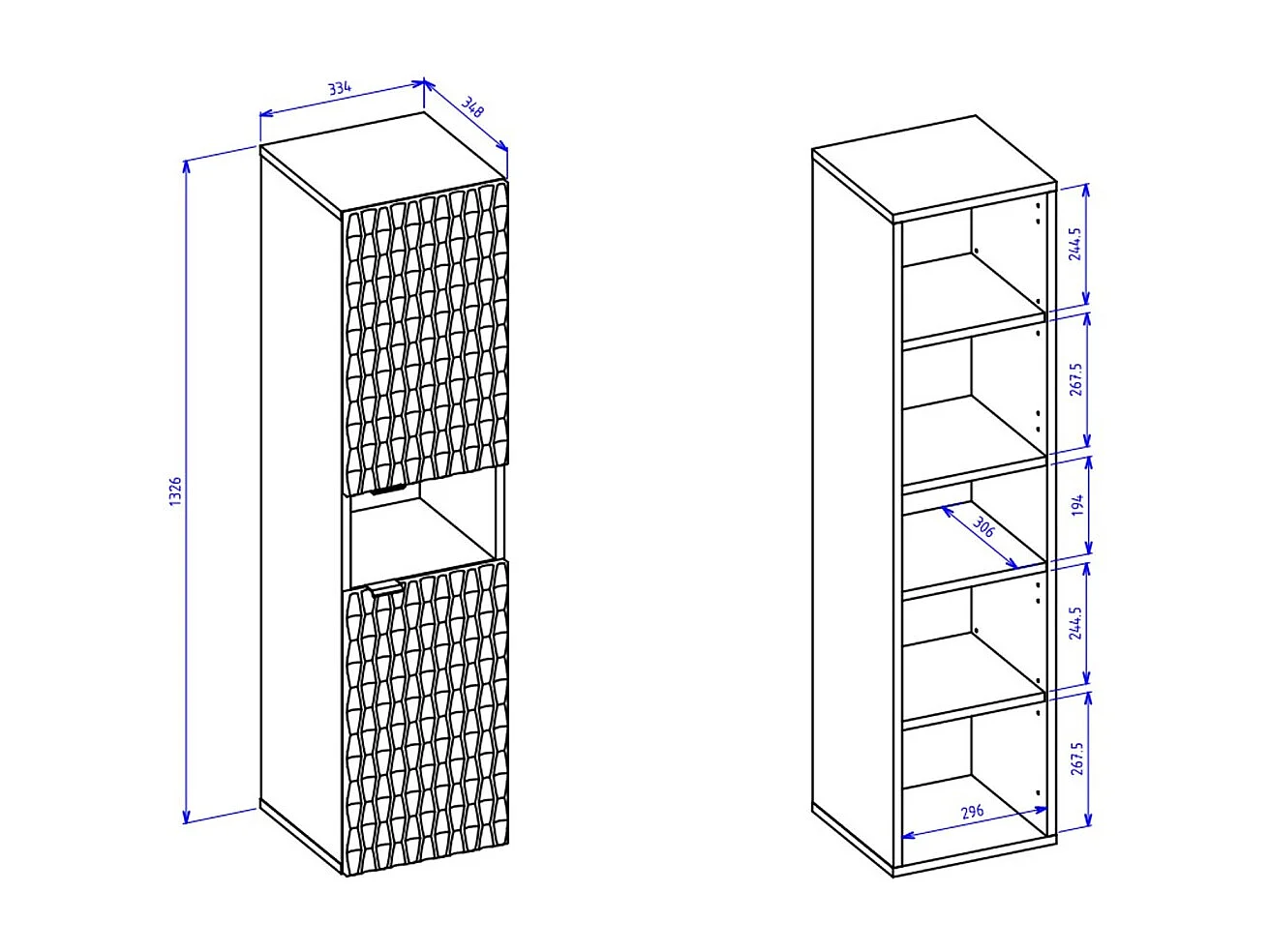 334
348
1326
244.5
267.5
194
306
244.5
267.5
296