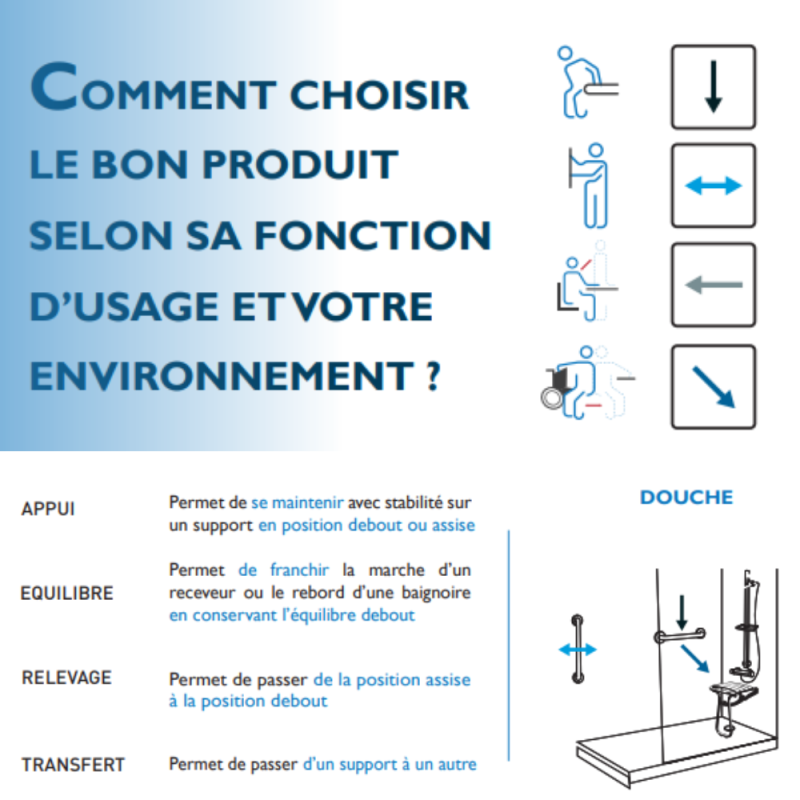 COMMENT CHOISIR LE BON PRODUIT SELON SA FONCTION D'USAGE ET VOTRE ENVIRONNEMENT ?

APPUI
Permet de se maintenir avec stabilité sur un support en position debout ou assise

EQUILIBRE
Permet de franchir la marche d'un receveur ou le rebord d'une baignoire en conservant l'équilibre debout

RELEVAGE
Permet de passer de la position assise à la position debout

TRANSFERT
Permet de passer d'un support à un autre

DOUCHE