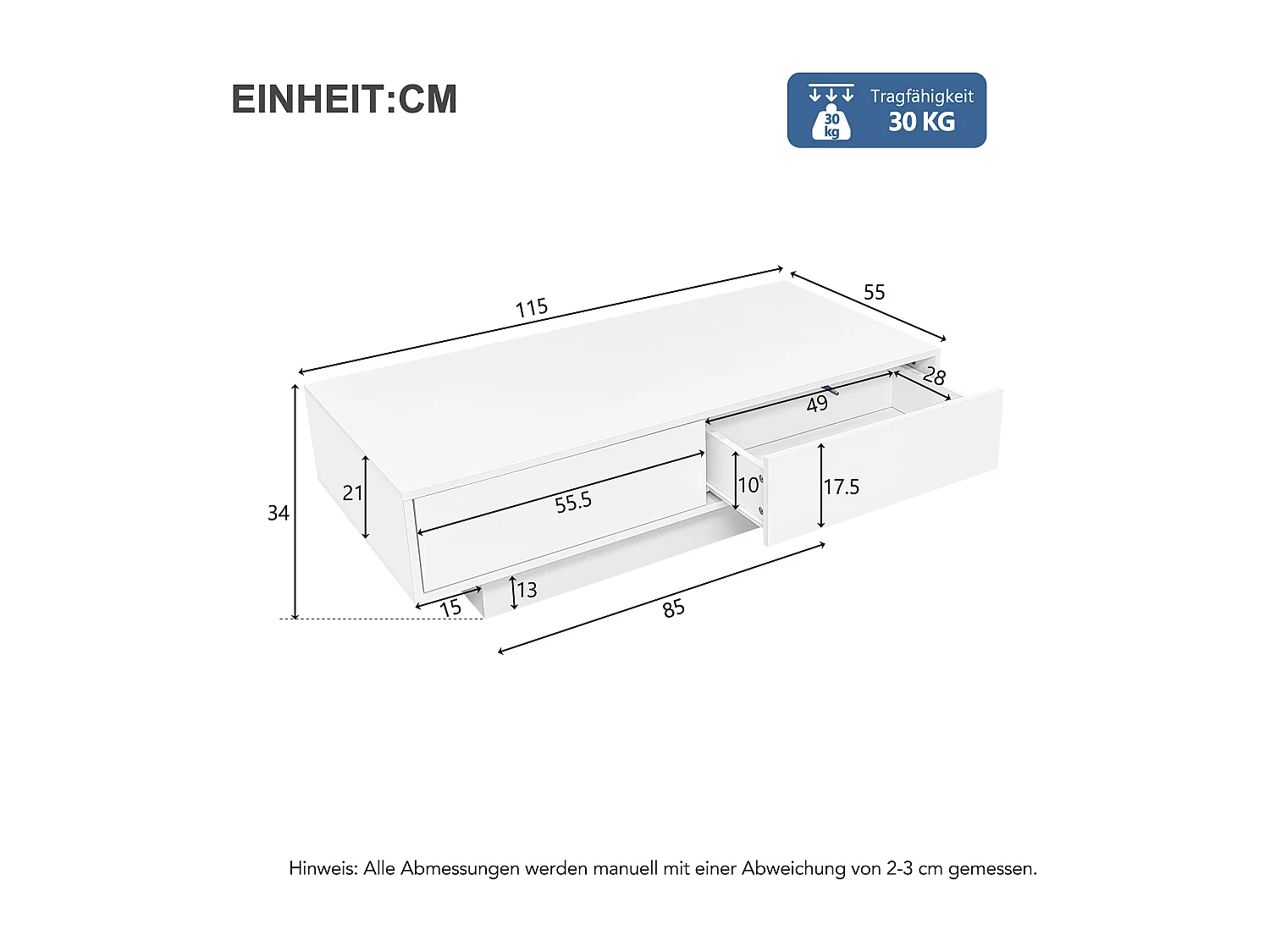 EINHEIT:CM

30 kg

Tragfähigkeit
30 KG

115

55

28

49

34

21

55.5

10

17.5

15

13

85

Hinweis: Alle Abmessungen werden manuell mit einer Abweichung von 2-3 cm gemessen.